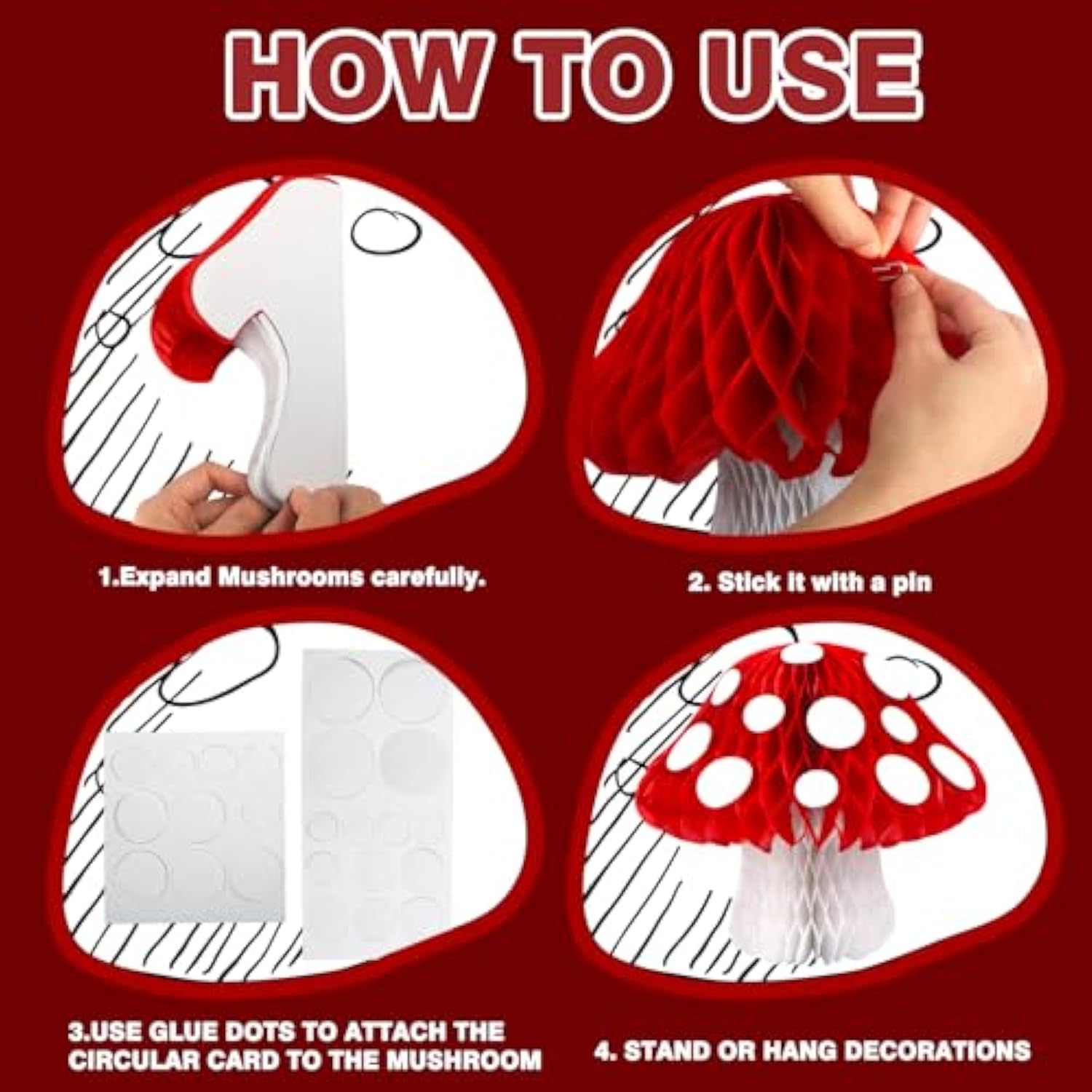 HOW TO USE

1.Expand Mushrooms carefully.

2. Stick it with a pin

3.USE GLUE DOTS TO ATTACH THE CIRCULAR CARD TO THE MUSHROOM

4. STAND OR HANG DECORATIONS