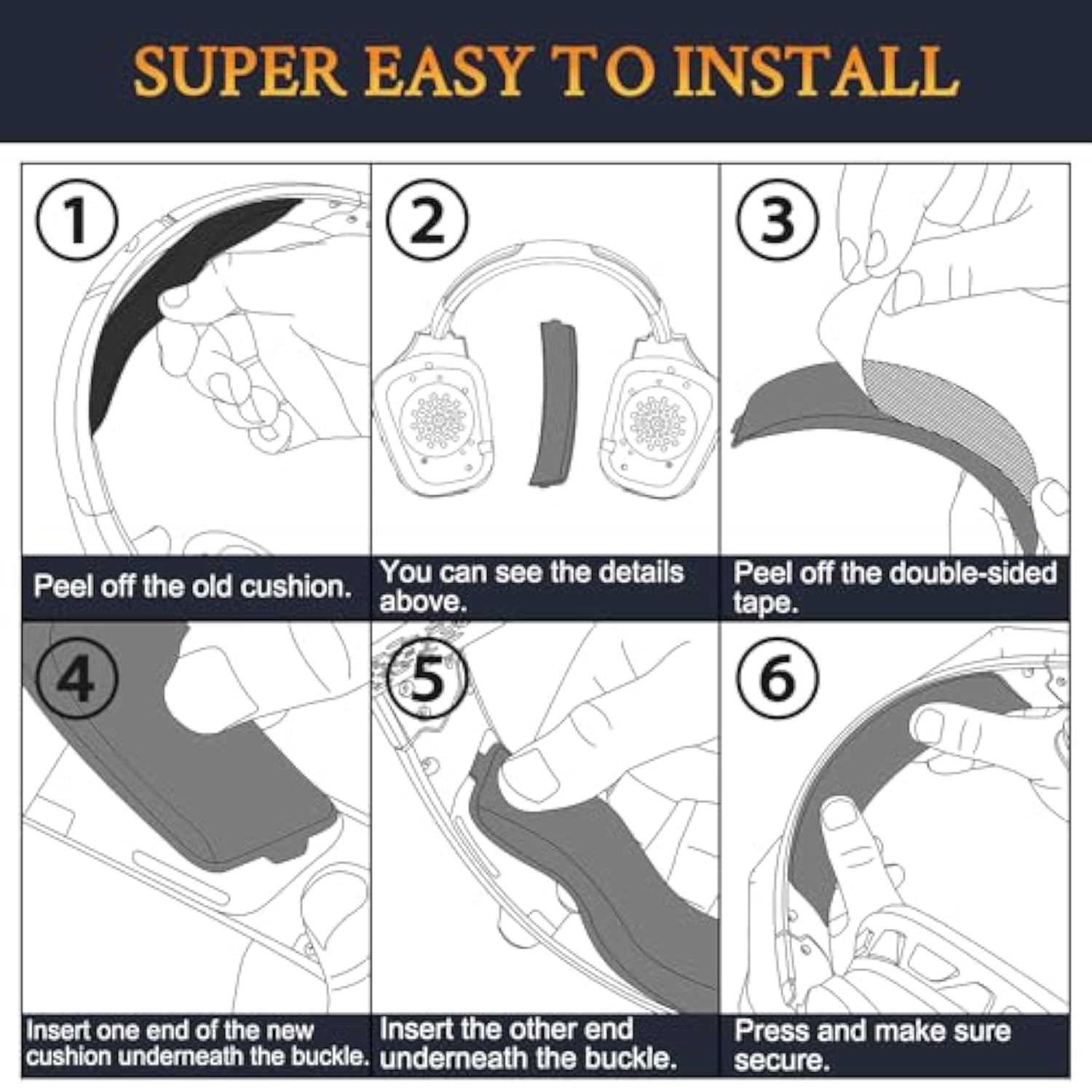 SUPER EASY TO INSTALL

1

Peel off the old cushion.

2

You can see the details above.

3

Peel off the double-sided tape.

4

Insert one end of the new cushion underneath the buckle.

5

Insert the other end underneath the buckle.

6

Press and make sure secure.