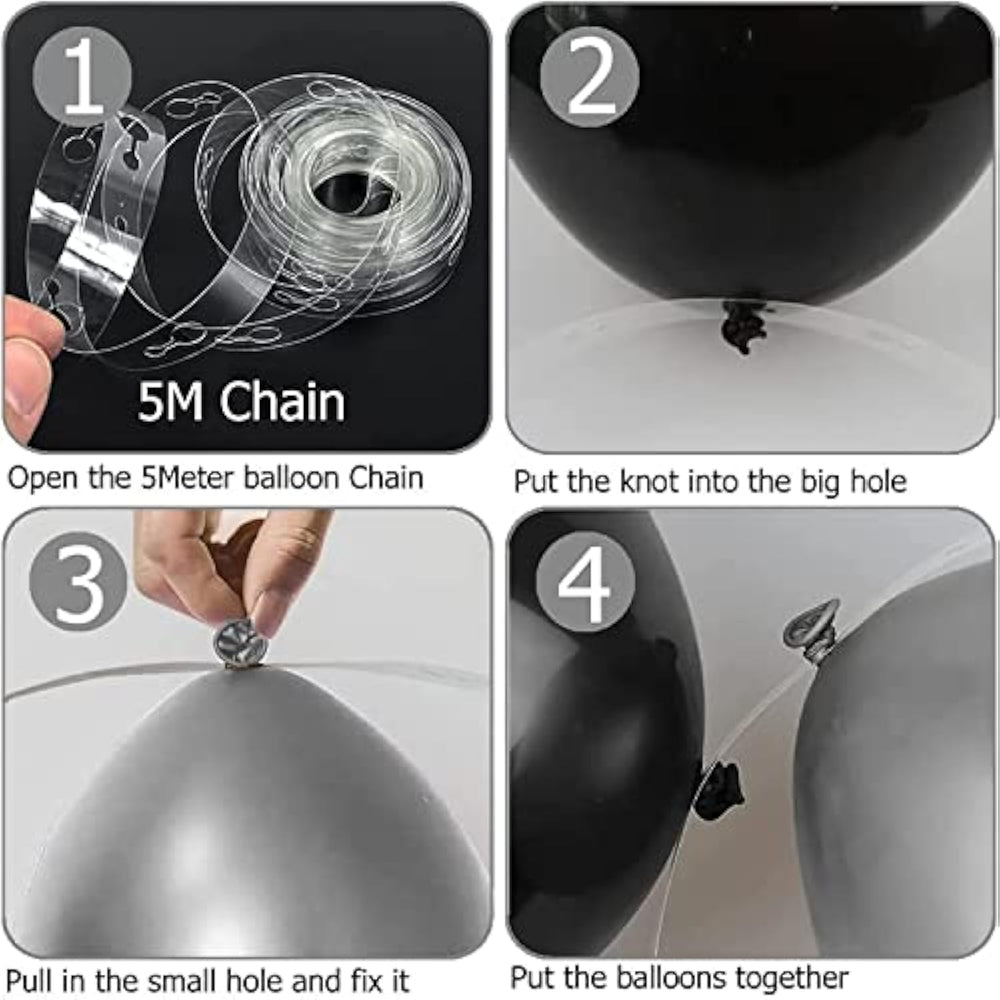 1

5M Chain

Open the 5Meter balloon Chain

2

Put the knot into the big hole

3

Pull in the small hole and fix it

4

Put the balloons together