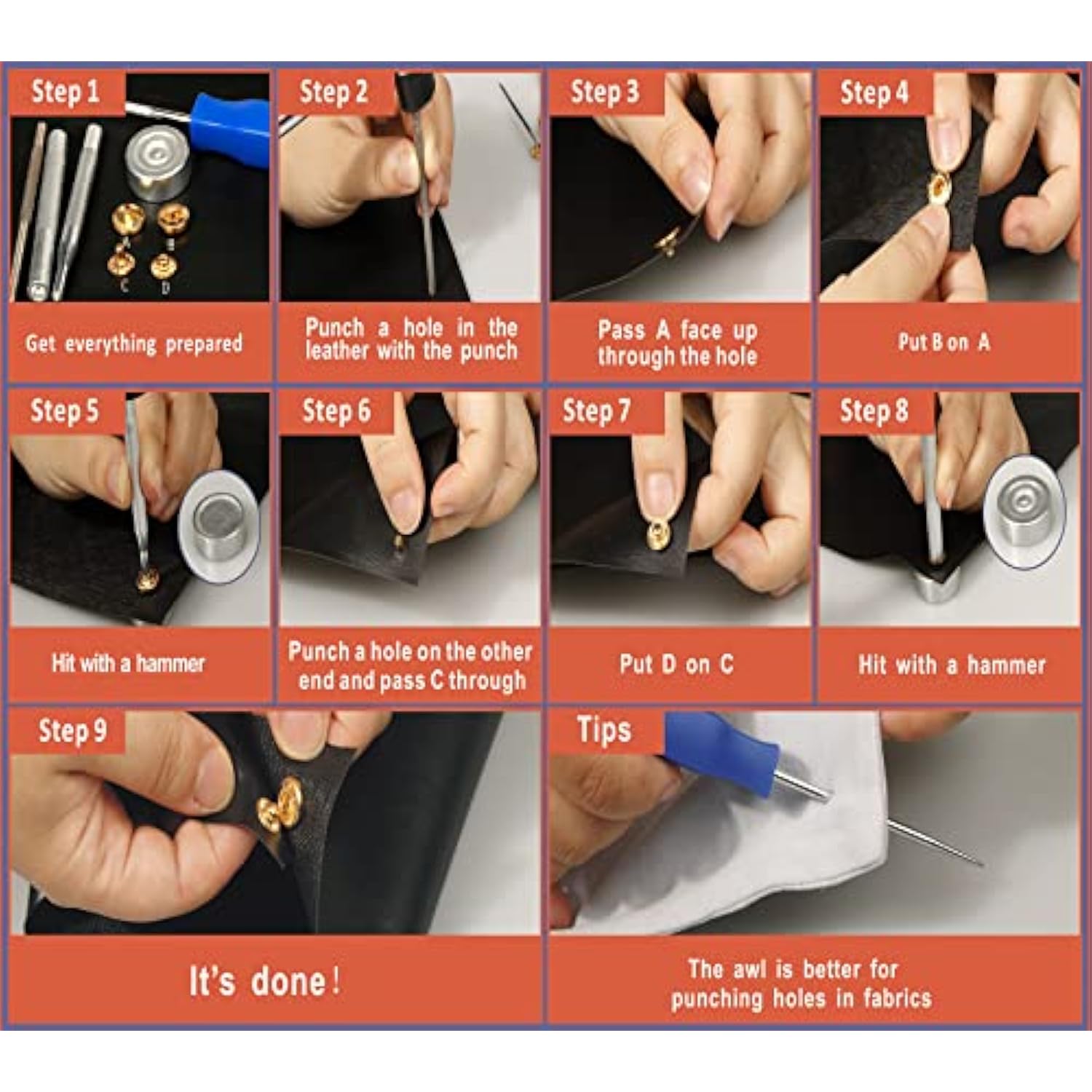 Step 1
A B C D
Get everything prepared

Step 2
Punch a hole in the leather with the punch

Step 3
Pass A face up through the hole

Step 4
Put B on A

Step 5
Hit with a hammer

Step 6
Punch a hole on the other end and pass C through

Step 7
Put D on C

Step 8
Hit with a hammer

Step 9
It's done!

Tips
The awl is better for punching holes in fabrics