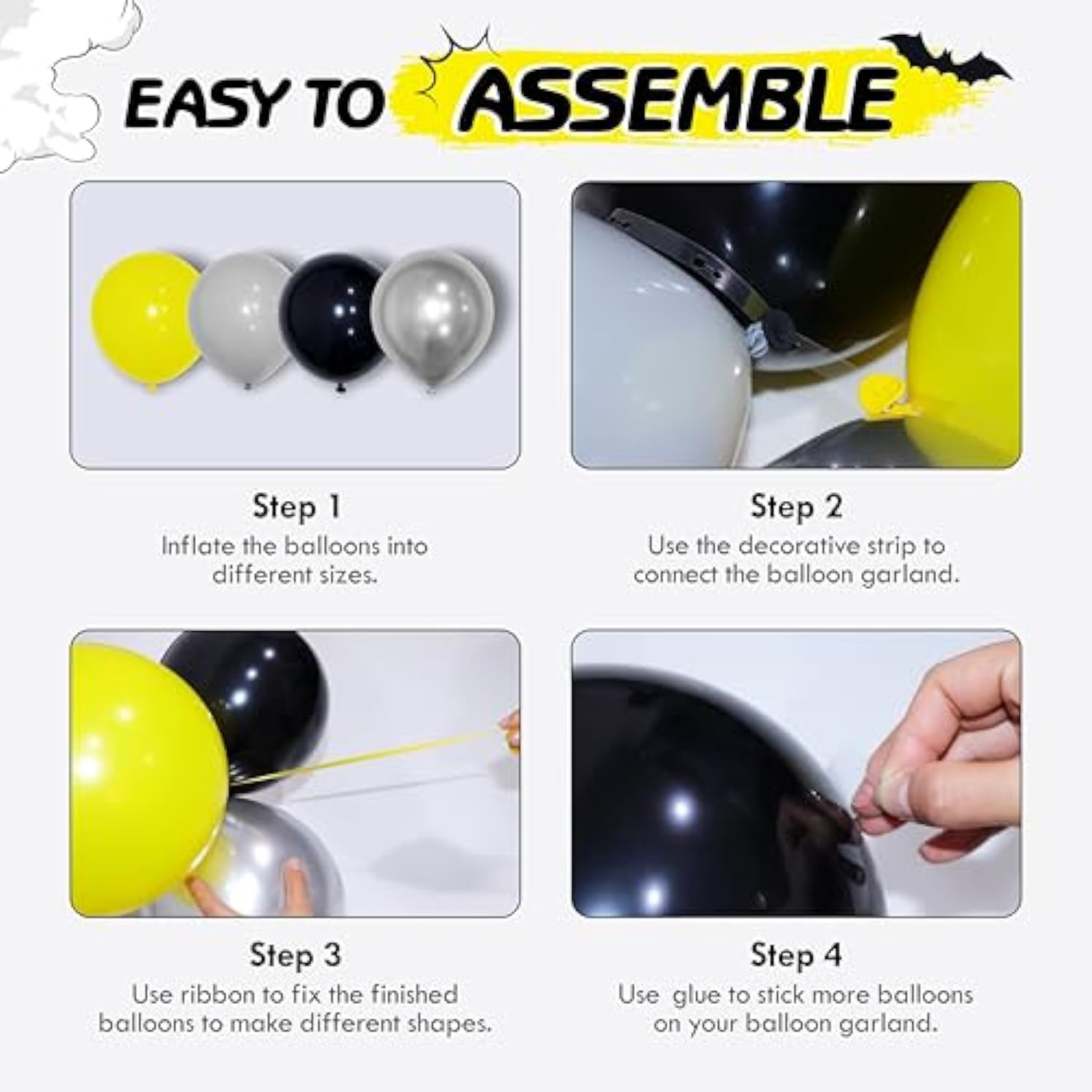 EASY TO ASSEMBLE

Step 1
Inflate the balloons into different sizes.

Step 2
Use the decorative strip to connect the balloon garland.

Step 3
Use ribbon to fix the finished balloons to make different shapes.

Step 4
Use glue to stick more balloons on your balloon garland.