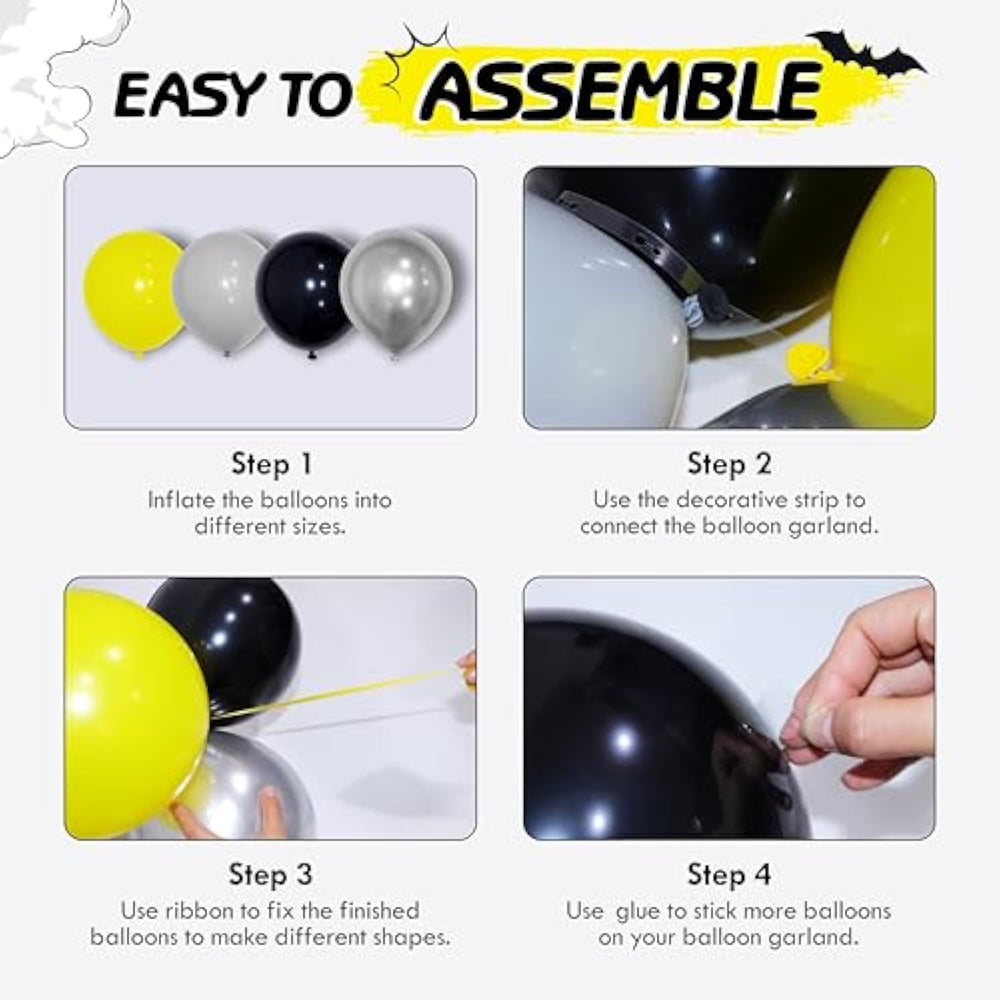 EASY TO ASSEMBLE

Step 1
Inflate the balloons into different sizes.

Step 2
Use the decorative strip to connect the balloon garland.

Step 3
Use ribbon to fix the finished balloons to make different shapes.

Step 4
Use glue to stick more balloons on your balloon garland.