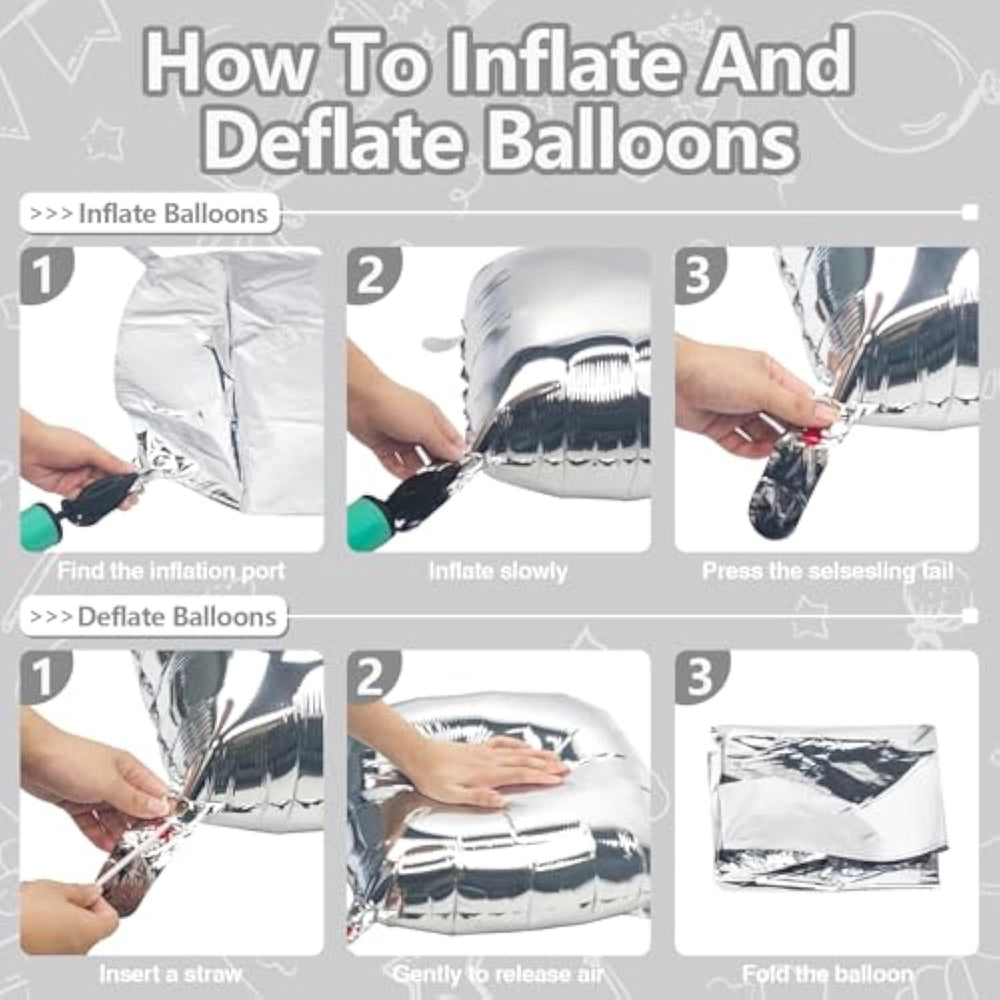 How To Inflate And Deflate Balloons

>>> Inflate Balloons

1

Find the inflation port

2

Inflate slowly

3

Press the selsesling tail

>>> Deflate Balloons

1

Insert a straw

2

Gently to release air

3

Fold the balloon