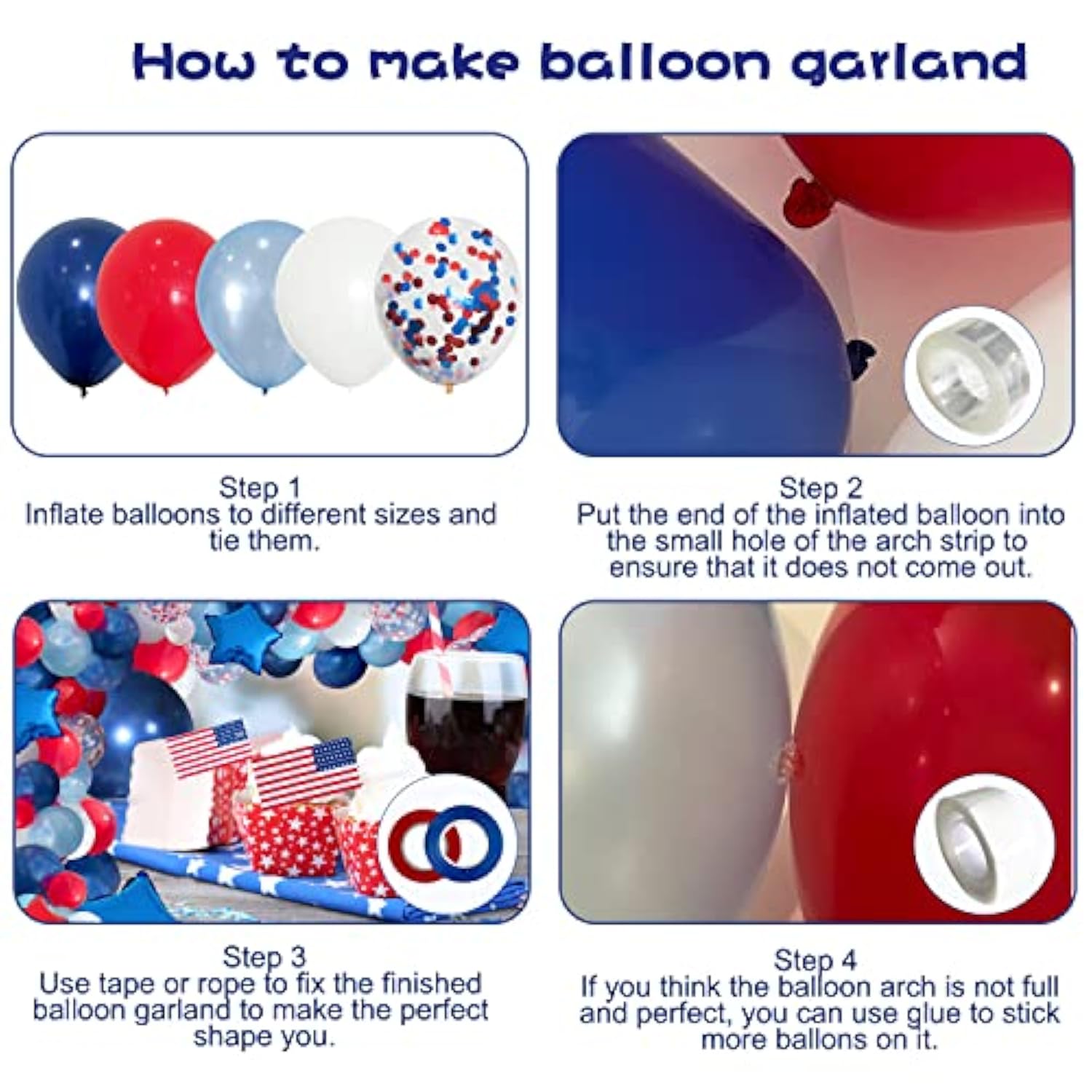 How to make balloon garland

Step 1
Inflate balloons to different sizes and tie them.

Step 2
Put the end of the inflated balloon into the small hole of the arch strip to ensure that it does not come out.

Step 3
Use tape or rope to fix the finished balloon garland to make the perfect shape you.

Step 4
If you think the balloon arch is not full and perfect, you can use glue to stick more ballons on it.