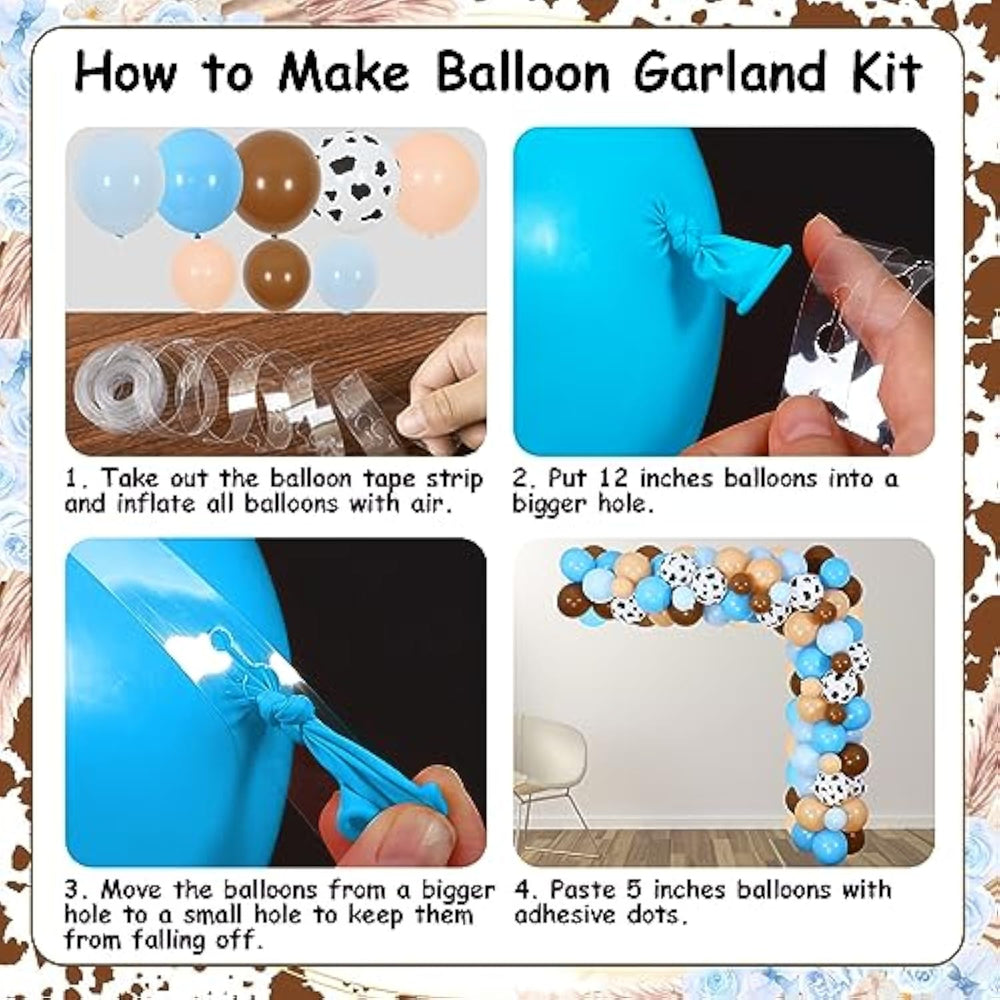 How to Make Balloon Garland Kit

1. Take out the balloon tape strip and inflate all balloons with air.

2. Put 12 inches balloons into a bigger hole.

3. Move the balloons from a bigger hole to a small hole to keep them from falling off.

4. Paste 5 inches balloons with adhesive dots.