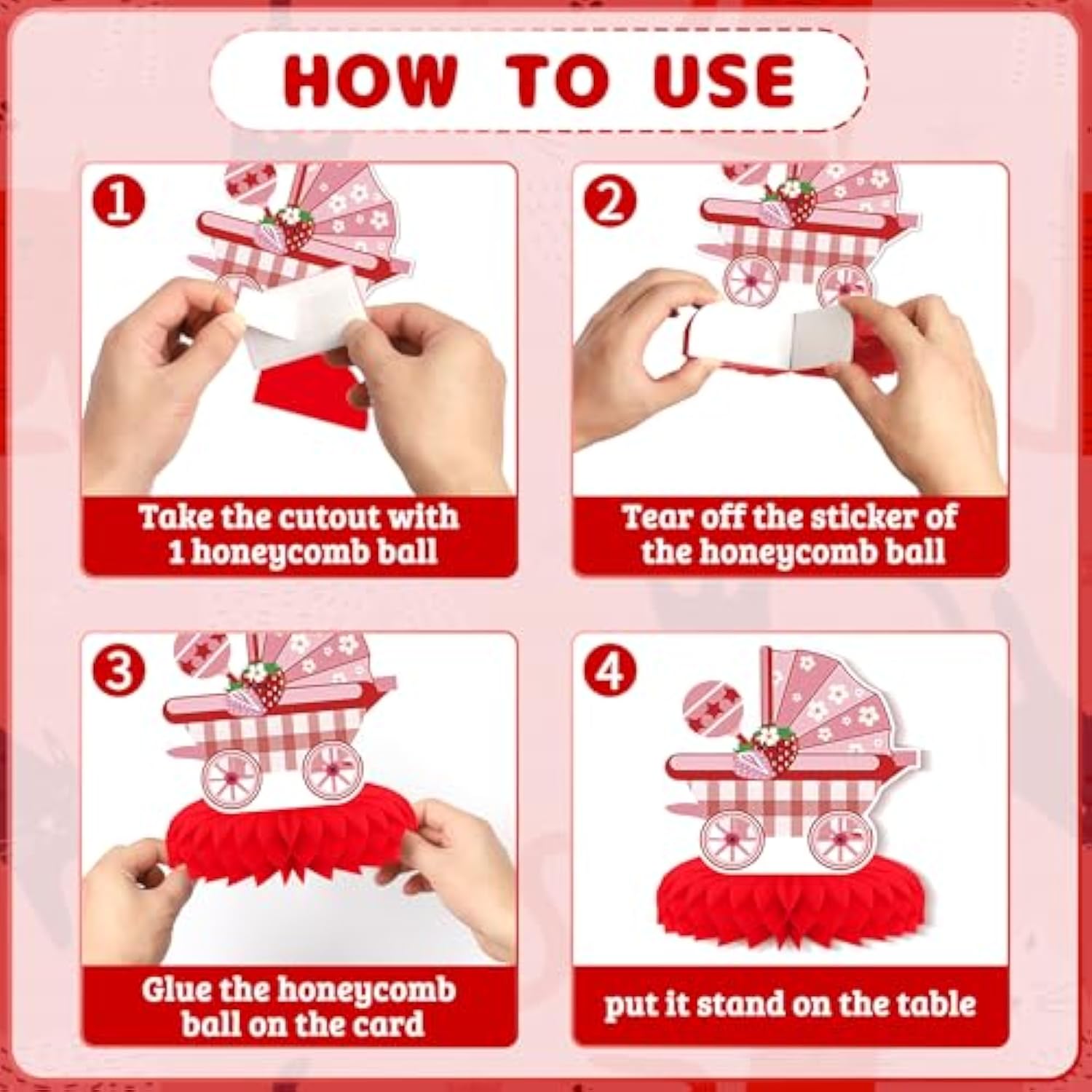 HOW TO USE

1

Take the cutout with 1 honeycomb ball

2

Tear off the sticker of the honeycomb ball

3

Glue the honeycomb ball on the card

4

put it stand on the table