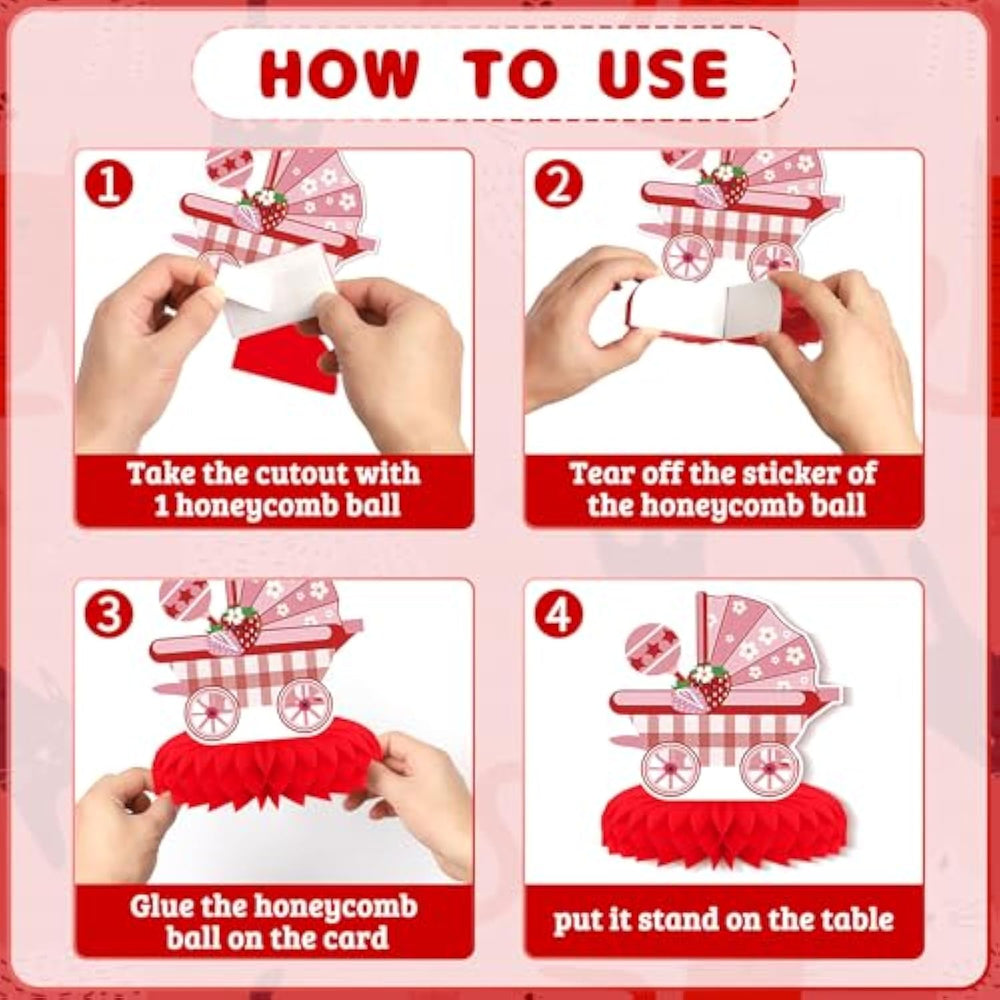 HOW TO USE

1
Take the cutout with 1 honeycomb ball

2
Tear off the sticker of the honeycomb ball

3
Glue the honeycomb ball on the card

4
put it stand on the table