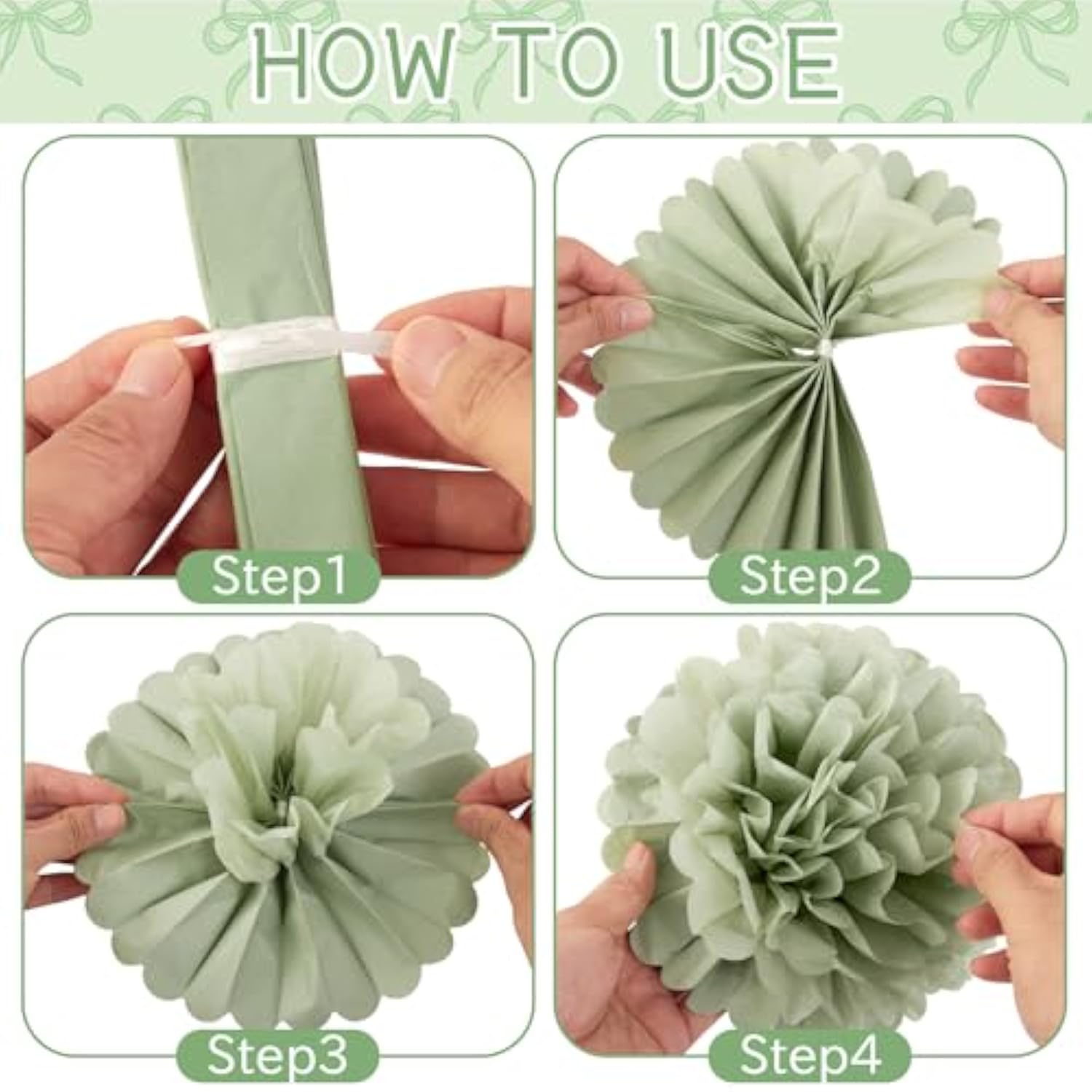 HOW TO USE

Step1

Step2

Step3

Step4