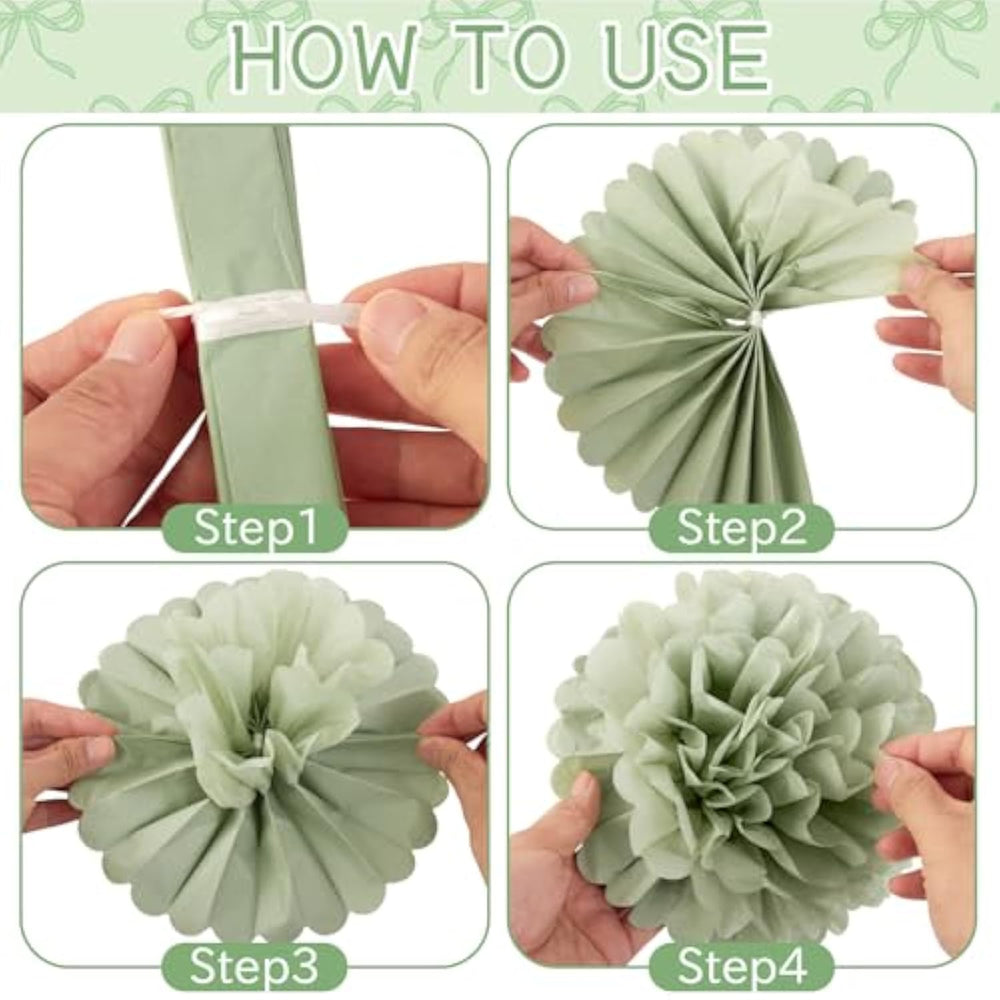 HOW TO USE

Step1

Step2

Step3

Step4