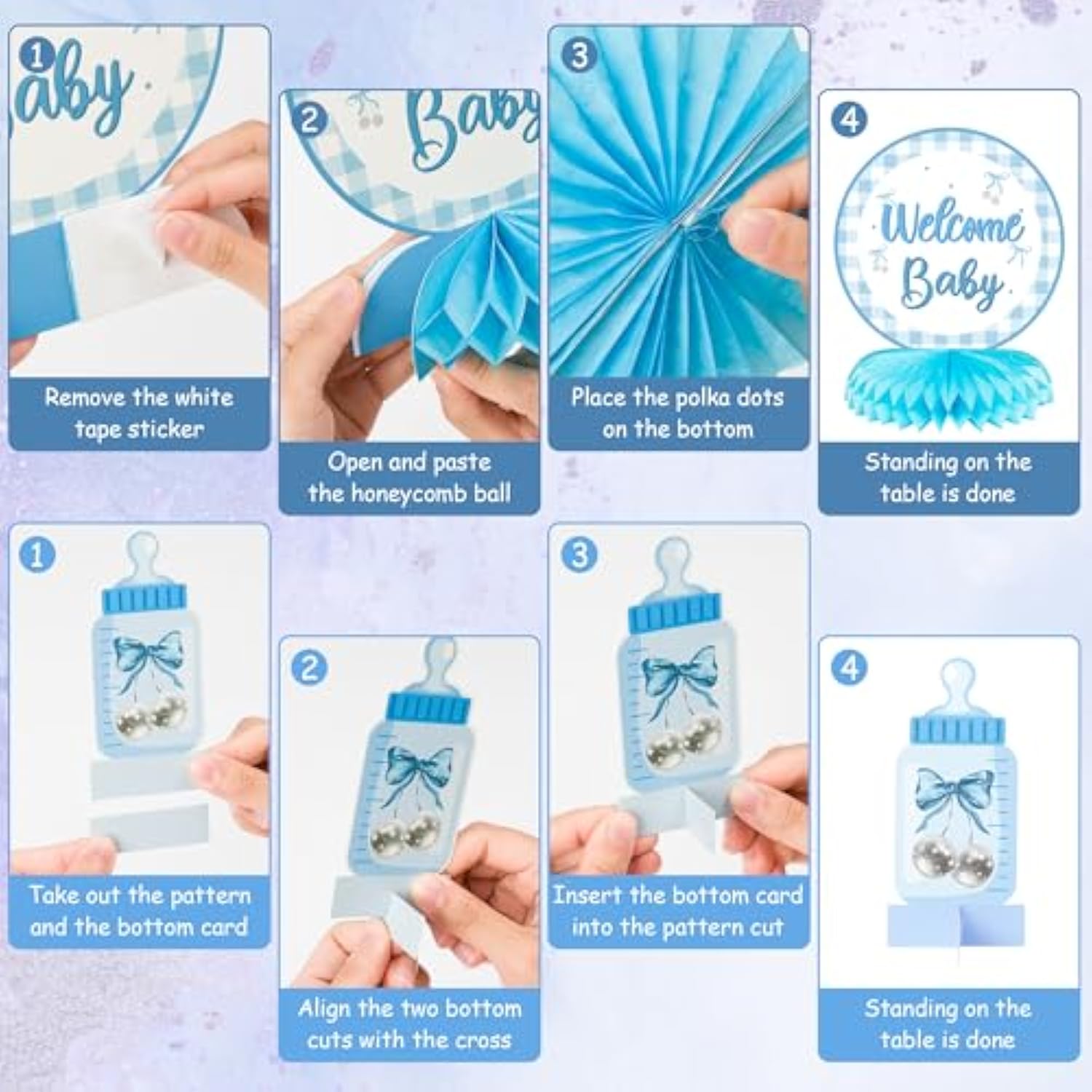 1
Baby
Remove the white tape sticker

2
Baby
Open and paste the honeycomb ball

3
Place the polka dots on the bottom

4
Welcome Baby
Standing on the table is done

1
Take out the pattern and the bottom card

2
Align the two bottom cuts with the cross

3
Insert the bottom card into the pattern cut

4
Standing on the table is done