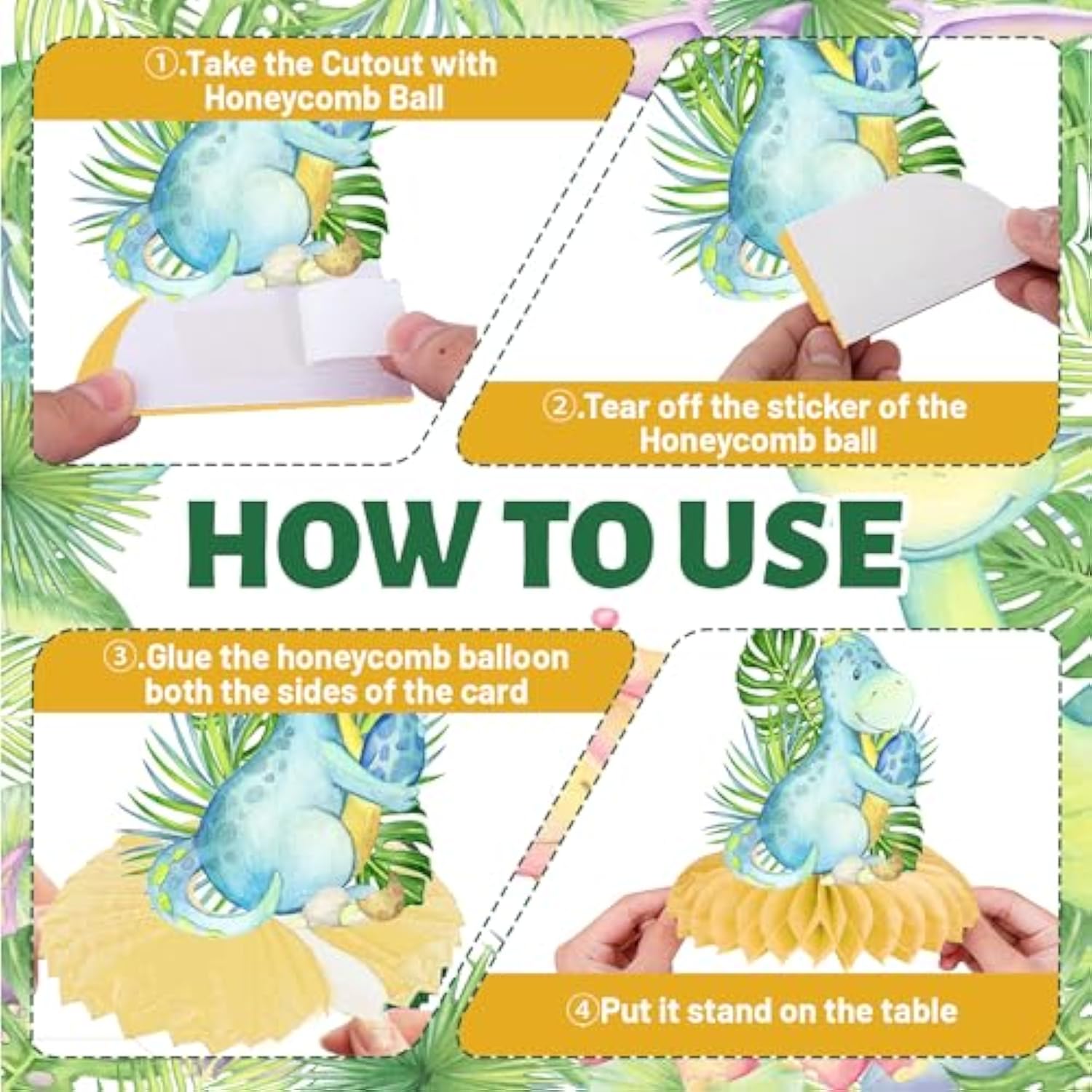 ①.Take the Cutout with Honeycomb Ball

②.Tear off the sticker of the Honeycomb ball

HOW TO USE

③.Glue the honeycomb balloon both the sides of the card

④Put it stand on the table