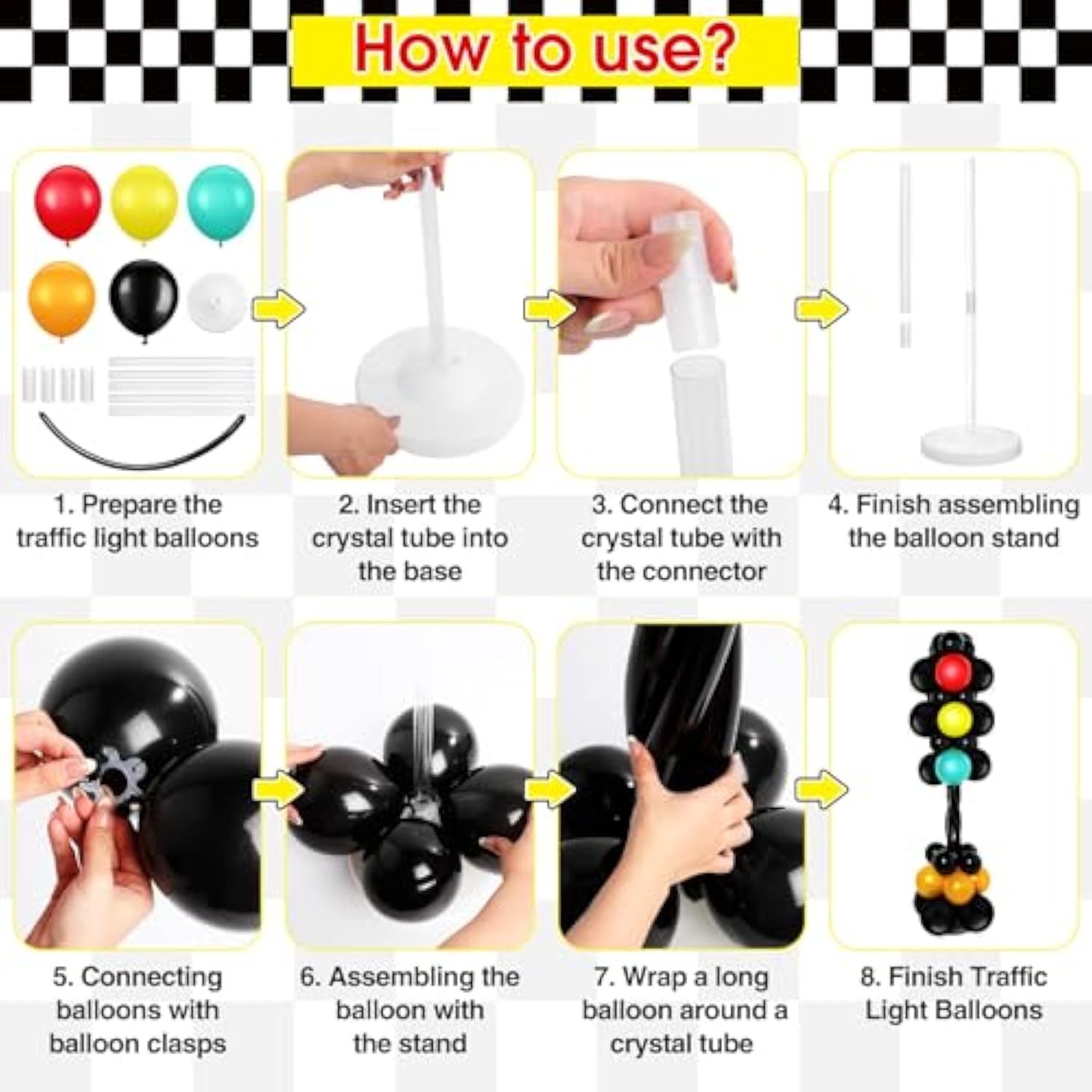 How to use?

1. Prepare the traffic light balloons

2. Insert the crystal tube into the base

3. Connect the crystal tube with the connector

4. Finish assembling the balloon stand

5. Connecting balloons with balloon clasps

6. Assembling the balloon with the stand

7. Wrap a long balloon around a crystal tube

8. Finish Traffic Light Balloons