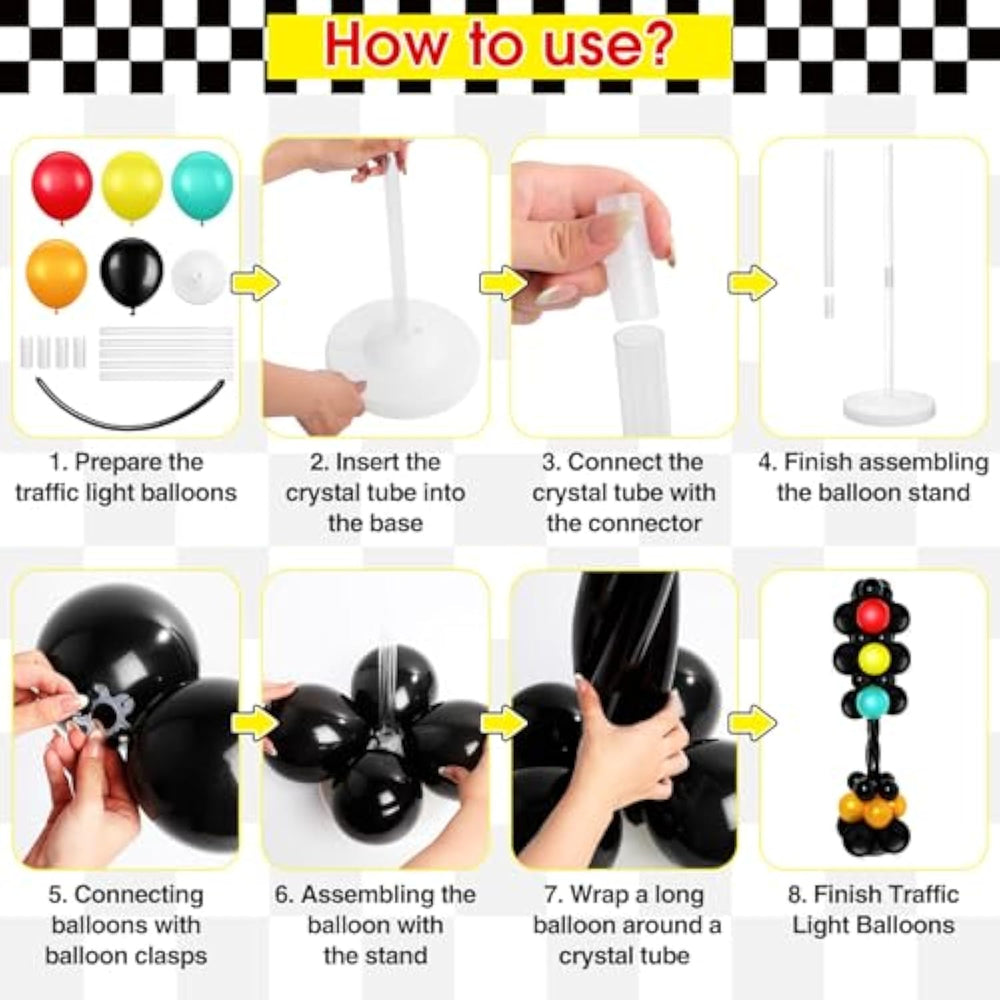 How to use?

1. Prepare the traffic light balloons

2. Insert the crystal tube into the base

3. Connect the crystal tube with the connector

4. Finish assembling the balloon stand

5. Connecting balloons with balloon clasps

6. Assembling the balloon with the stand

7. Wrap a long balloon around a crystal tube

8. Finish Traffic Light Balloons