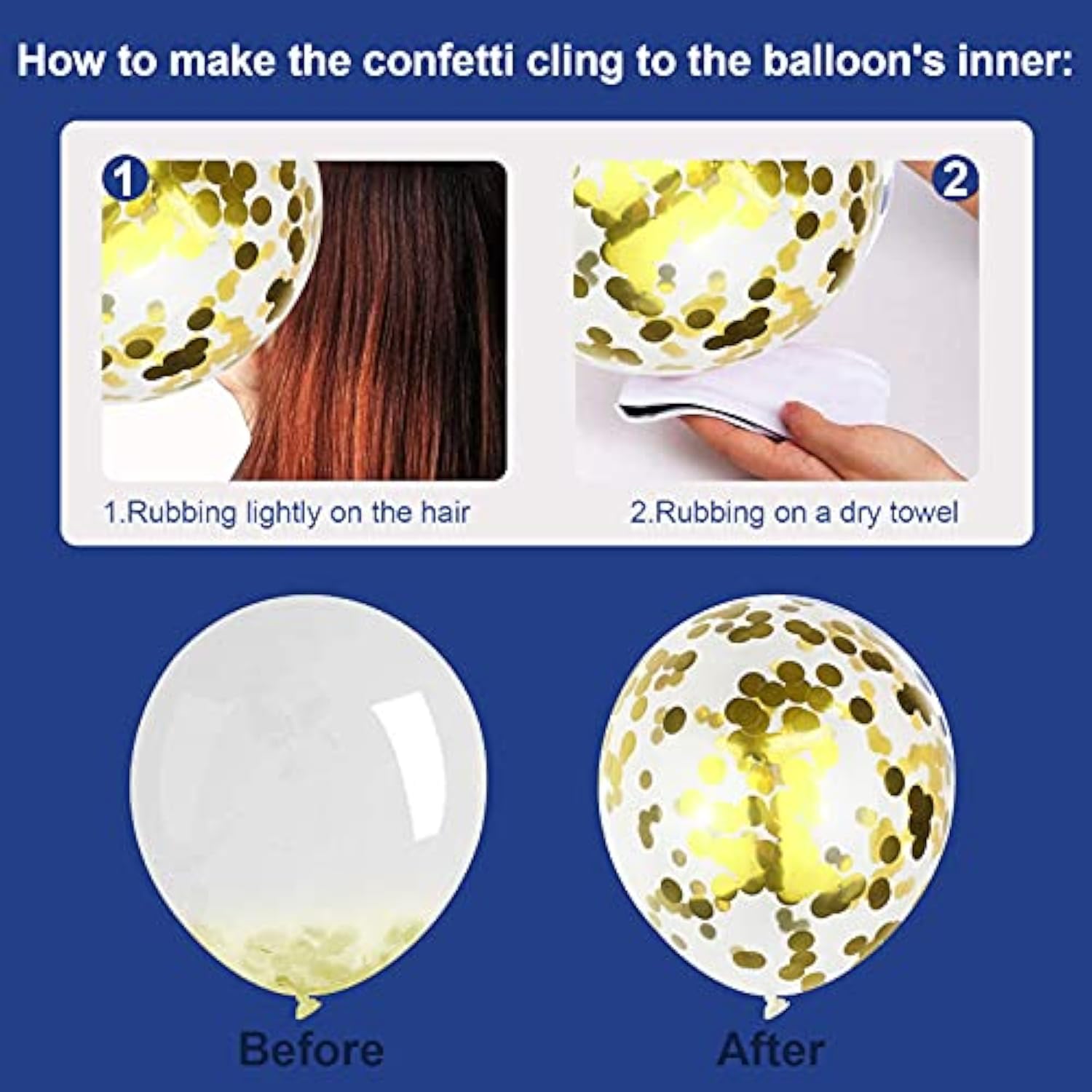 How to make the confetti cling to the balloon's inner:

1

2

1.Rubbing lightly on the hair

2.Rubbing on a dry towel

Before

After