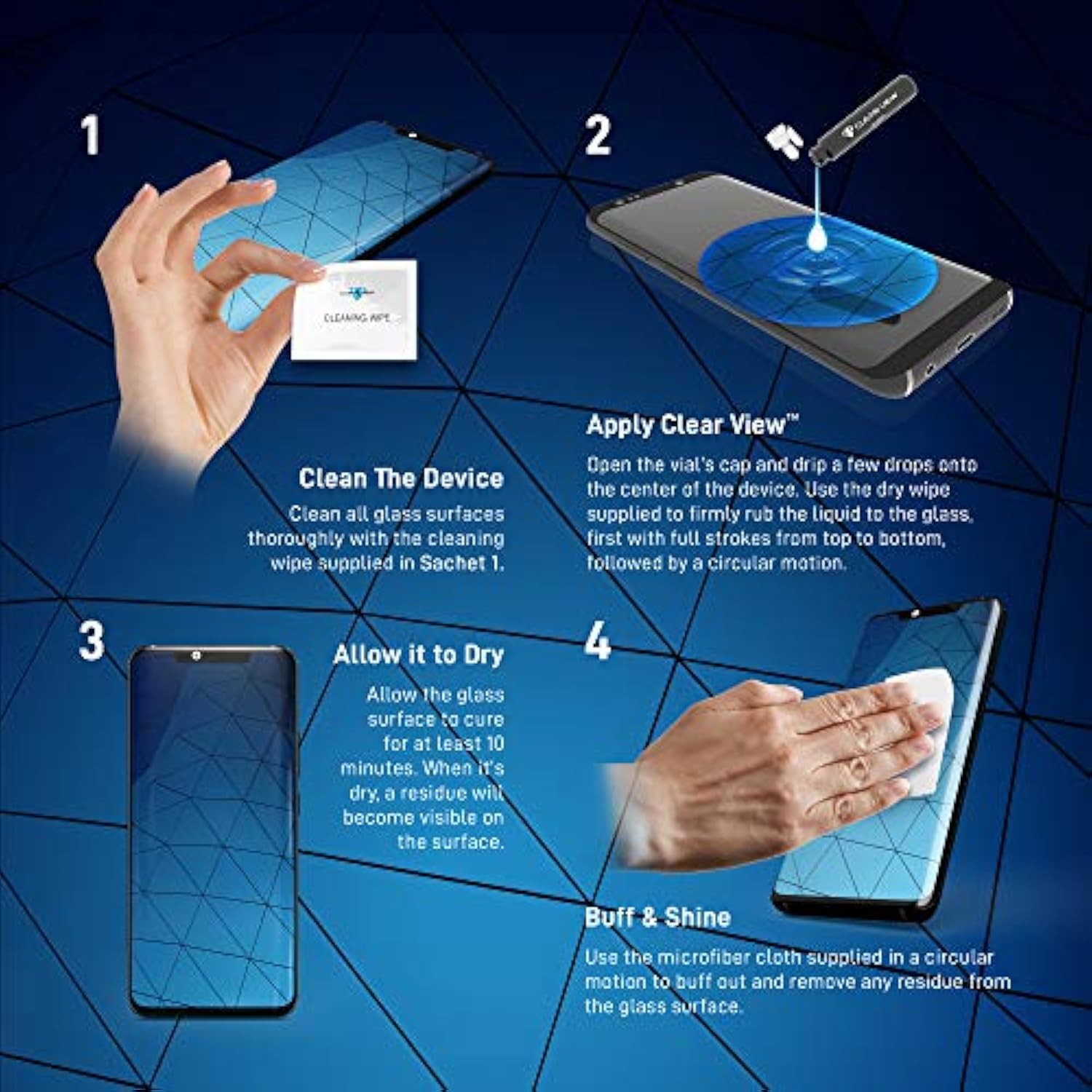 1

CLEANING WIPE

Clean The Device

Clean all glass surfaces thoroughly with the cleaning wipe supplied in Sachet 1.

2

CLEAR VIEW

Apply Clear View™

Open the vial's cap and drip a few drops onto the center of the device. Use the dry wipe supplied to firmly rub the liquid to the glass, first with full strokes from top to bottom, followed by a circular motion.

3

Allow it to Dry

Allow the glass surface to cure for at least 10 minutes. When it's dry, a residue will become visible on the surface.

4

Buff & Shine

Use the microfiber cloth supplied in a circular motion to buff out and remove any residue from the glass surface.