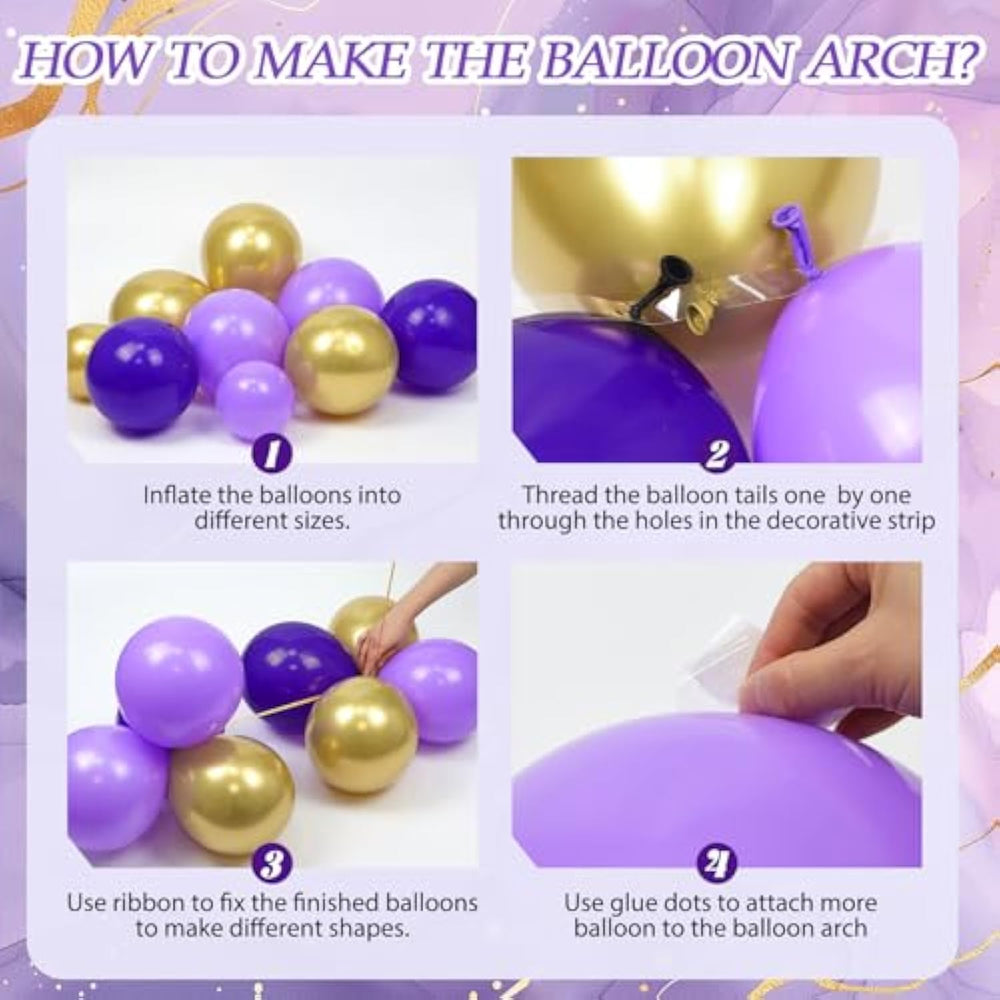 HOW TO MAKE THE BALLOON ARCH?

1

Inflate the balloons into different sizes.

2

Thread the balloon tails one by one through the holes in the decorative strip

3

Use ribbon to fix the finished balloons to make different shapes.

4

Use glue dots to attach more balloon to the balloon arch