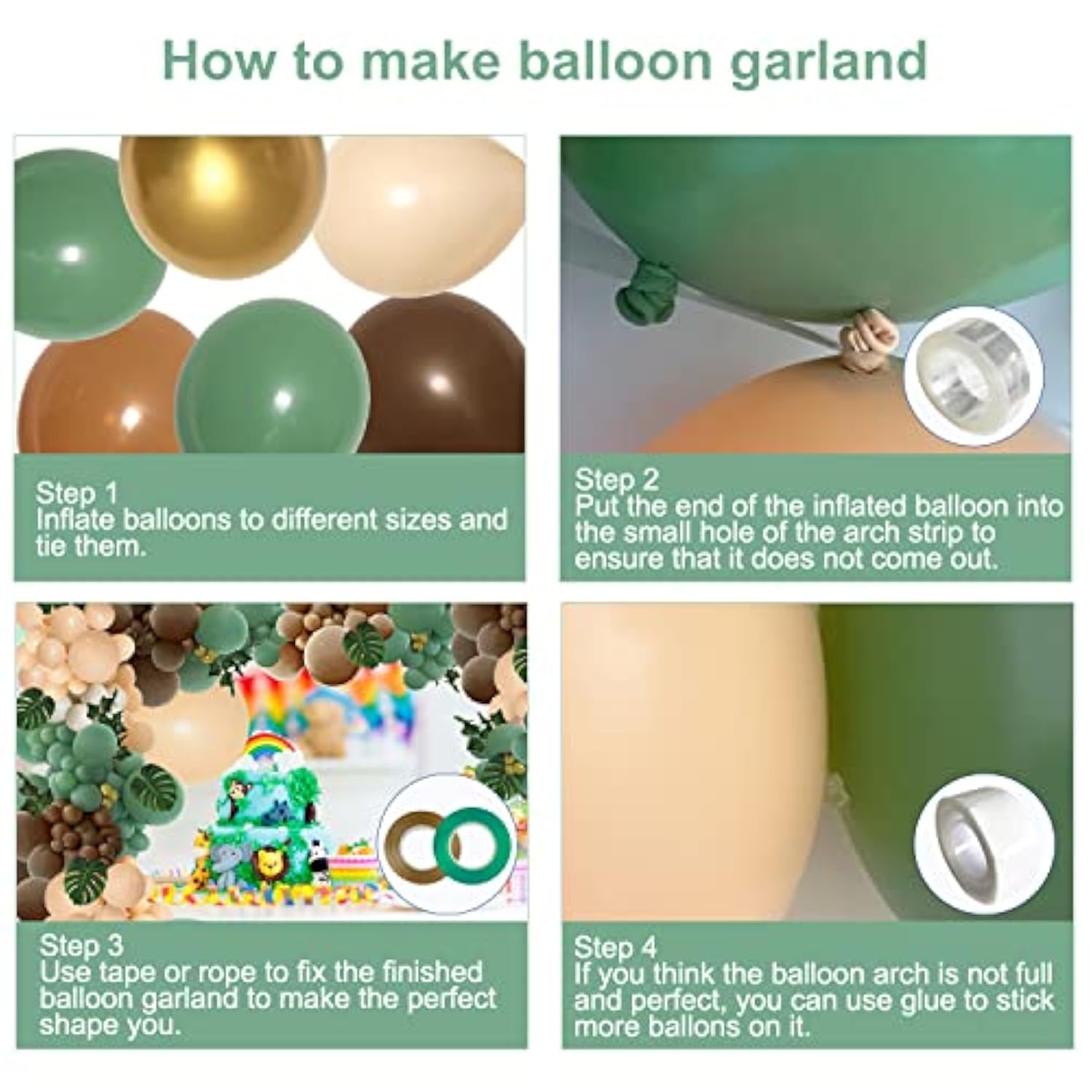 How to make balloon garland

Step 1
Inflate balloons to different sizes and tie them.

Step 2
Put the end of the inflated balloon into the small hole of the arch strip to ensure that it does not come out.

Step 3
Use tape or rope to fix the finished balloon garland to make the perfect shape you.

Step 4
If you think the balloon arch is not full and perfect, you can use glue to stick more ballons on it.