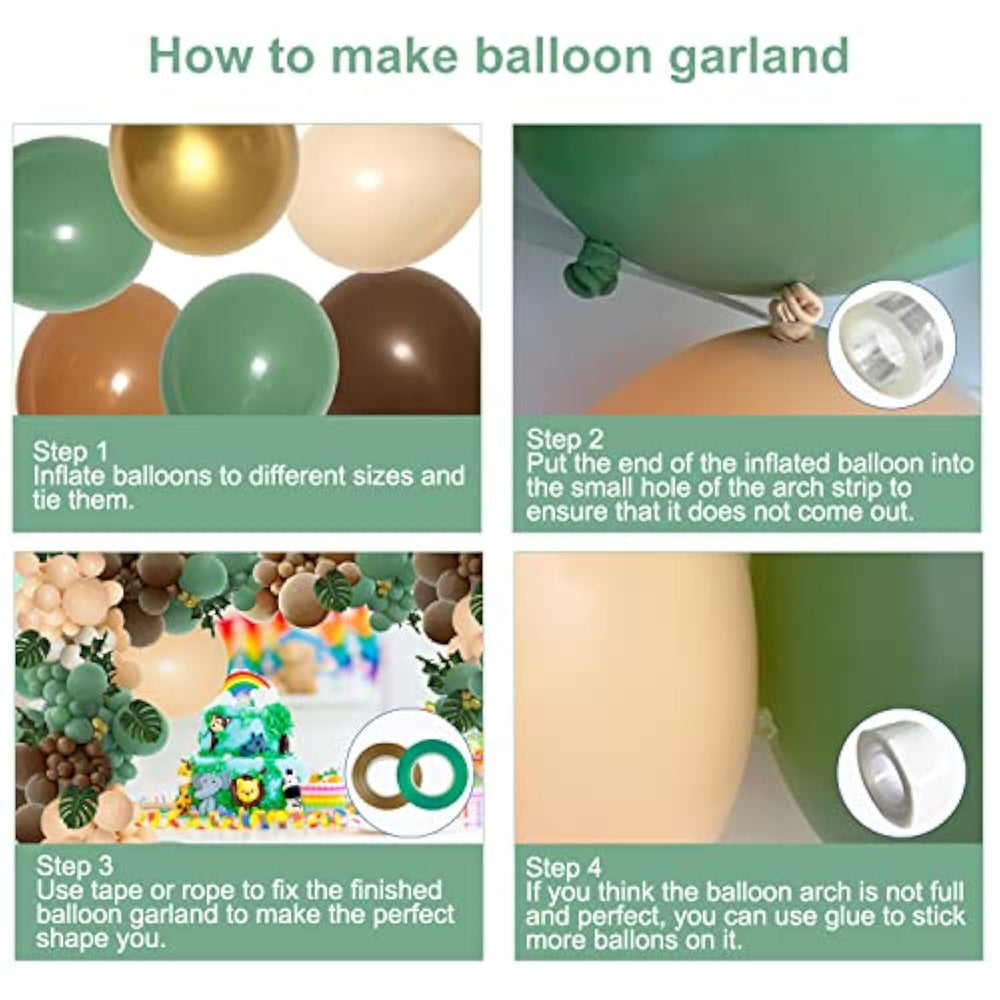 How to make balloon garland

Step 1
Inflate balloons to different sizes and tie them.

Step 2
Put the end of the inflated balloon into the small hole of the arch strip to ensure that it does not come out.

Step 3
Use tape or rope to fix the finished balloon garland to make the perfect shape you.

Step 4
If you think the balloon arch is not full and perfect, you can use glue to stick more ballons on it.