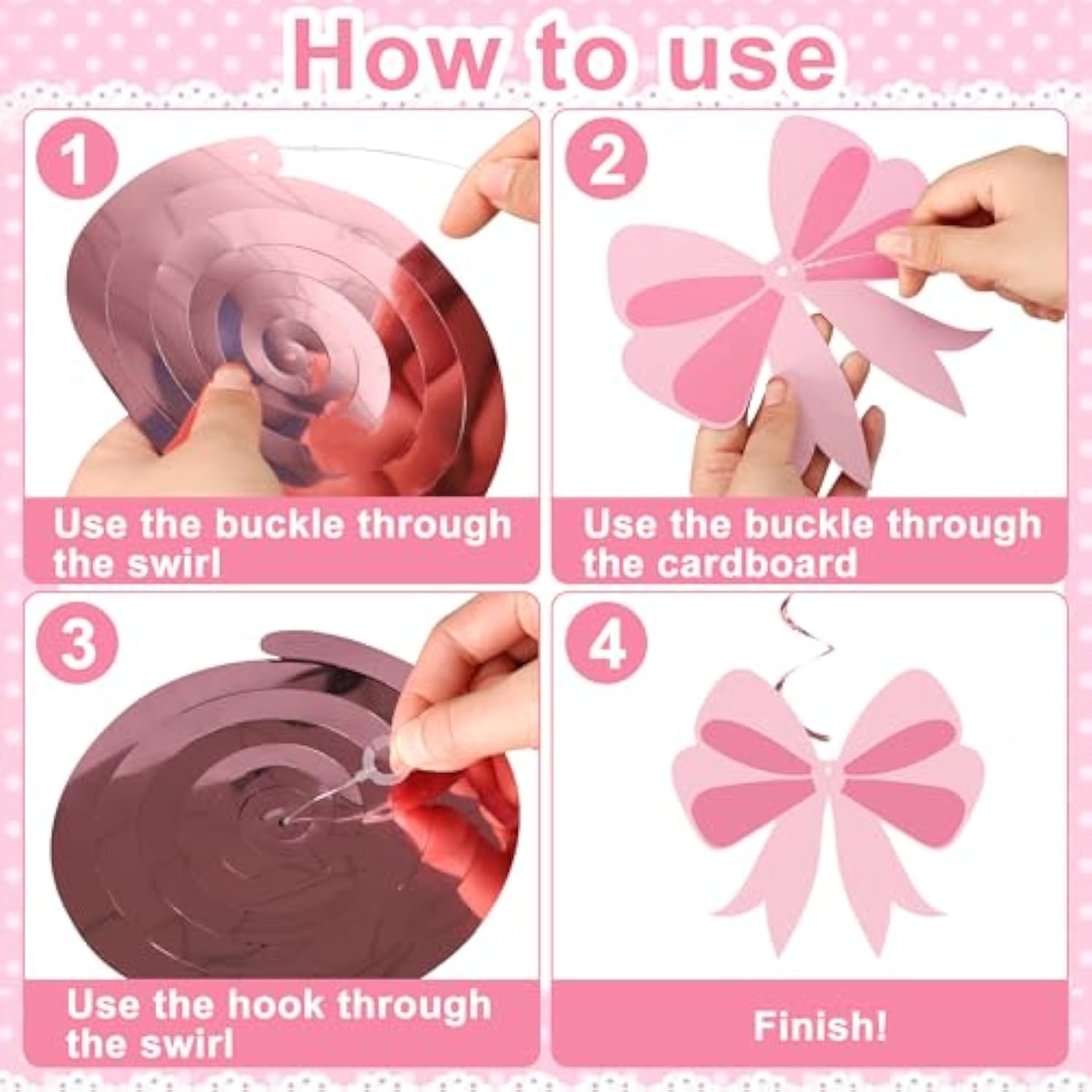 How to use

1

Use the buckle through the swirl

2

Use the buckle through the cardboard

3

Use the hook through the swirl

4

Finish!