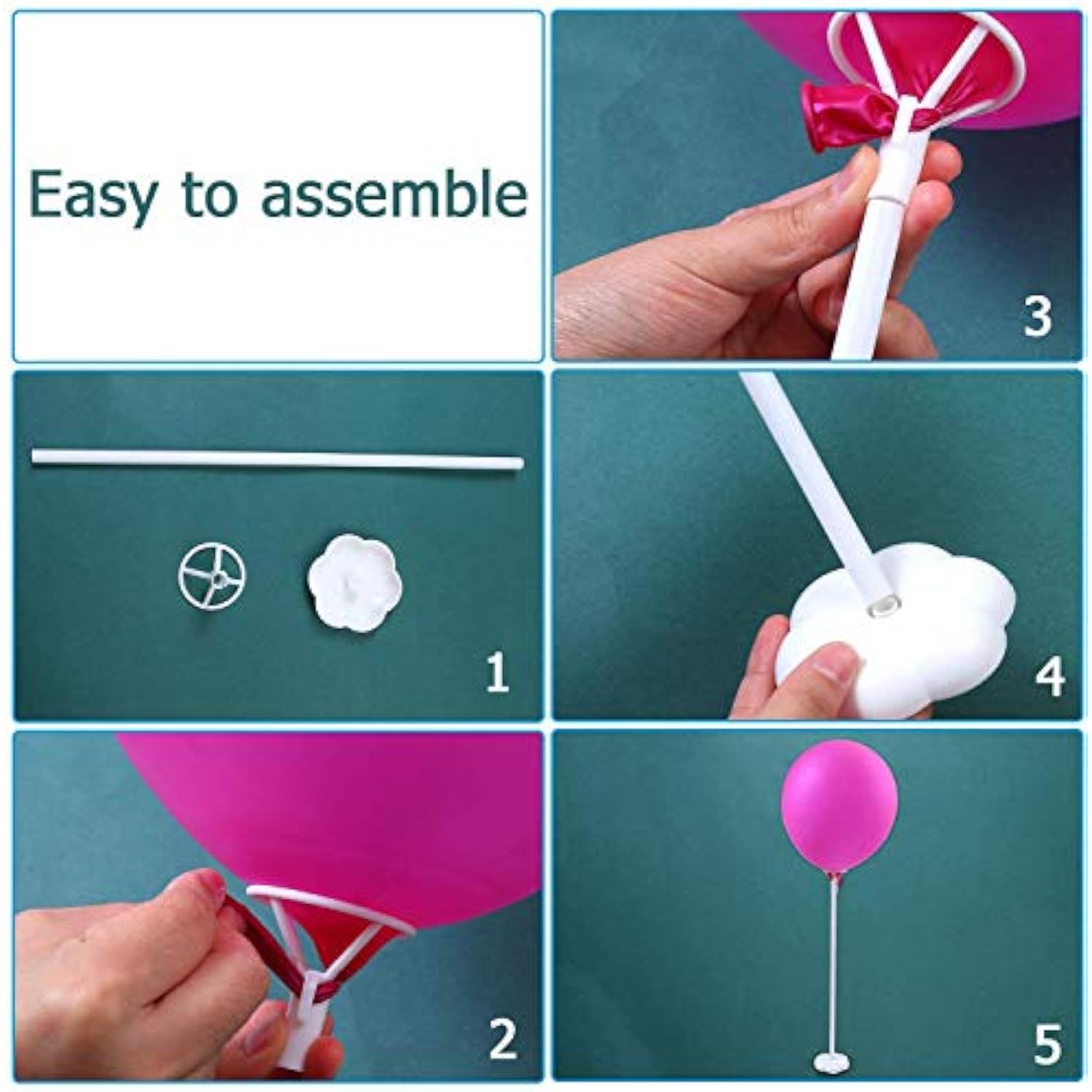 Easy to assemble

3

1

4

2

5