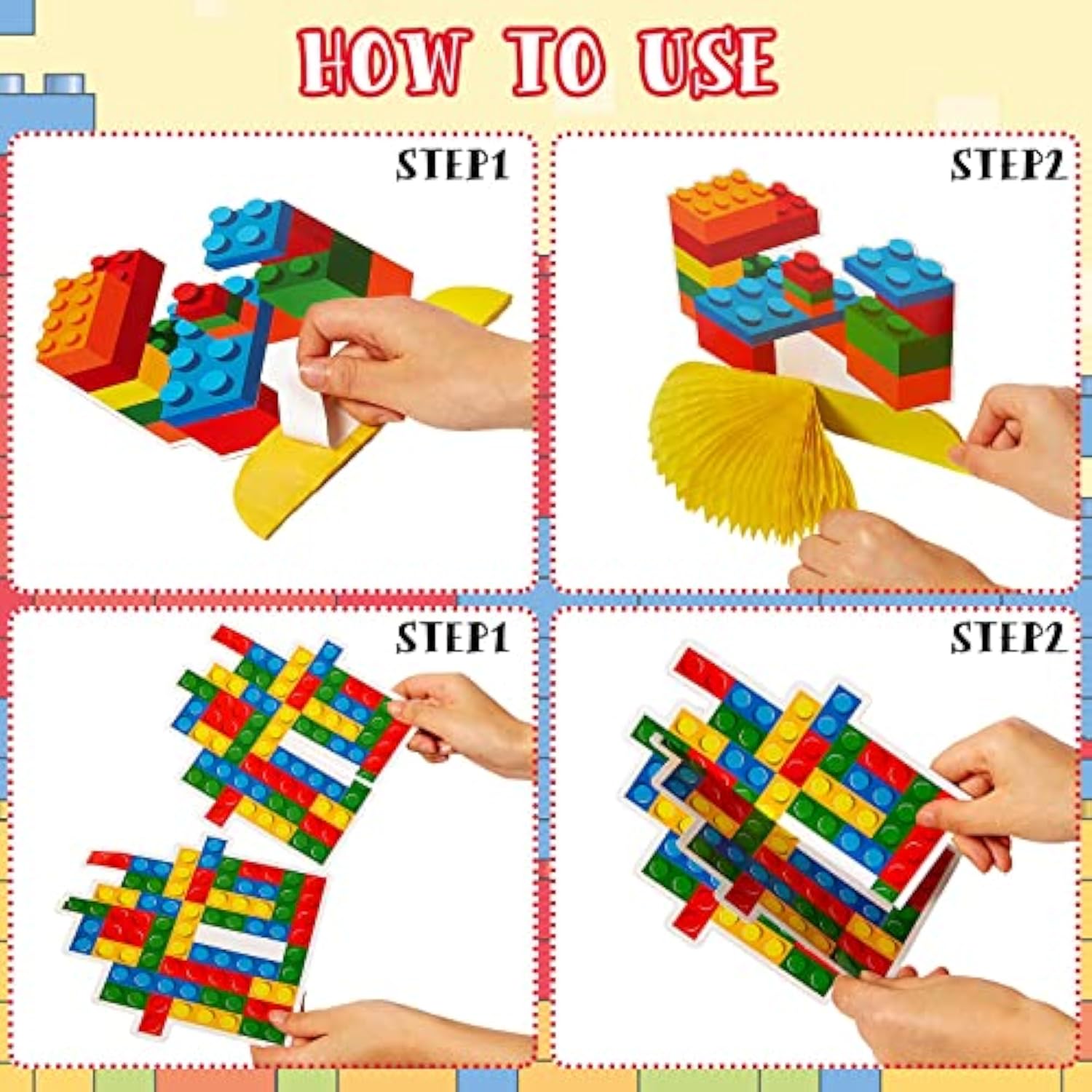 HOW TO USE

STEP1

STEP2

STEP1

STEP2