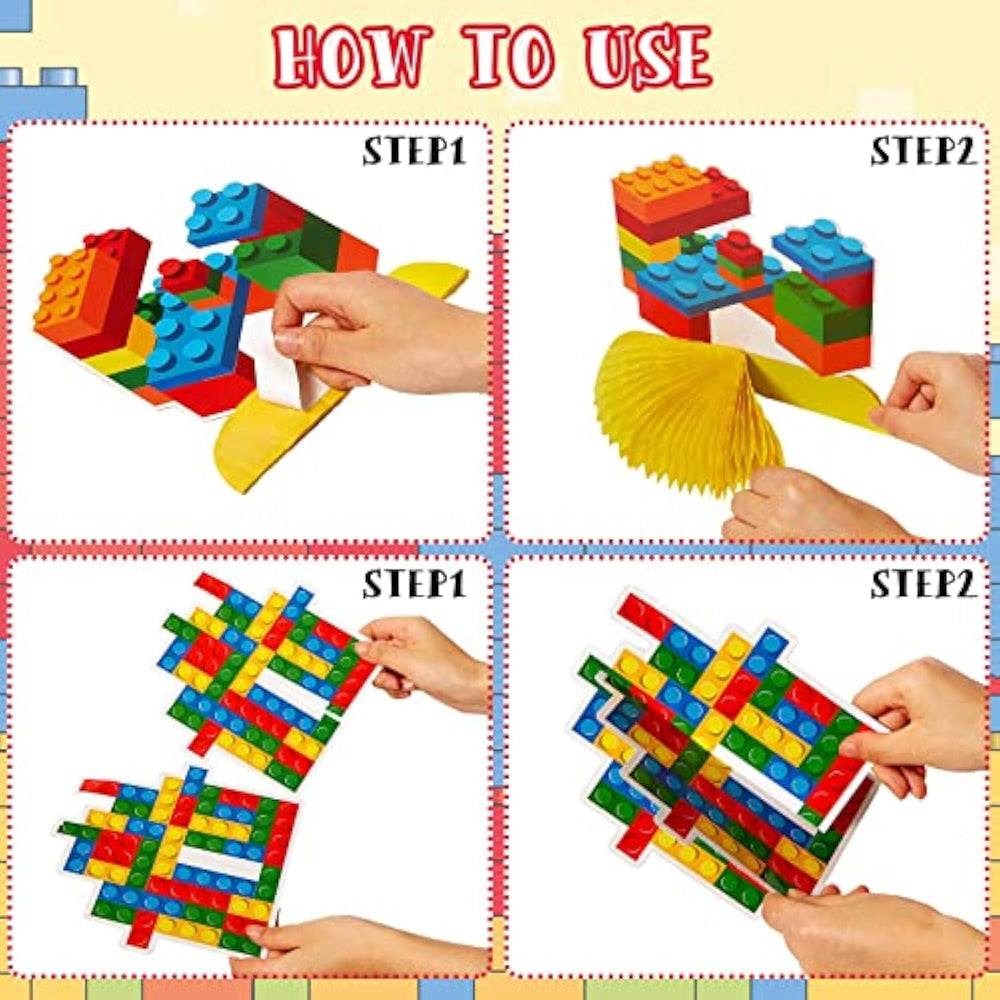 HOW TO USE

STEP1

STEP2

STEP1

STEP2