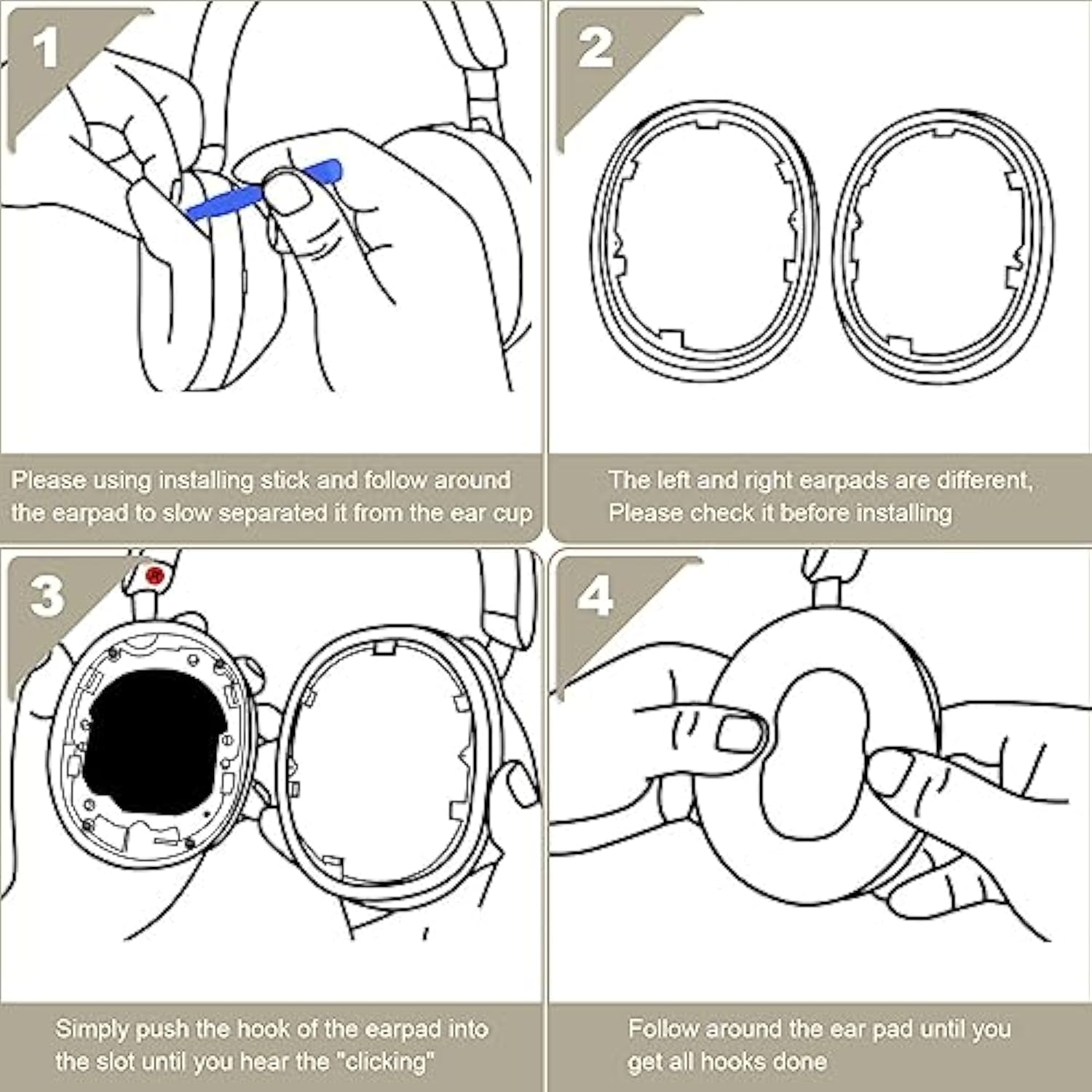 1

Please using installing stick and follow around the earpad to slow separated it from the ear cup

2

The left and right earpads are different, Please check it before installing

3

Simply push the hook of the earpad into the slot until you hear the "clicking"

4

Follow around the ear pad until you get all hooks done