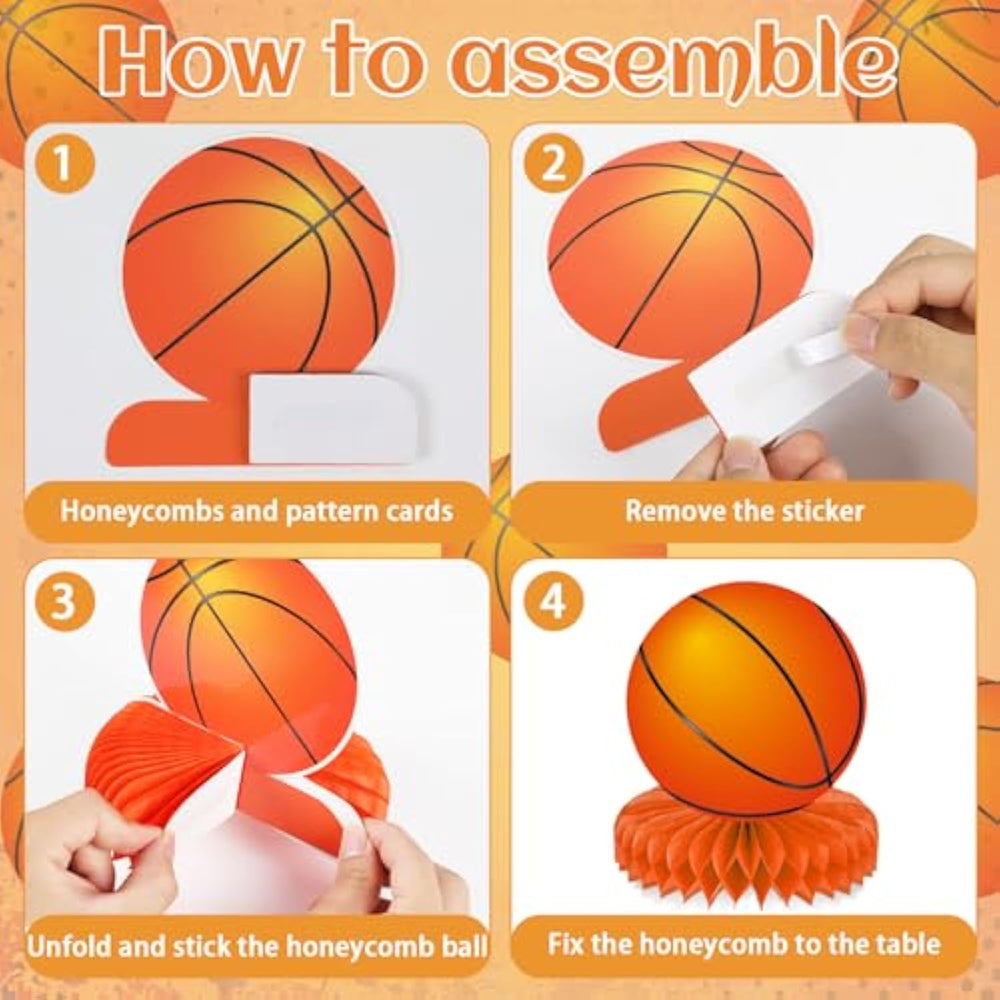 How to assemble

1

Honeycombs and pattern cards

2

Remove the sticker

3

Unfold and stick the honeycomb ball

4

Fix the honeycomb to the table