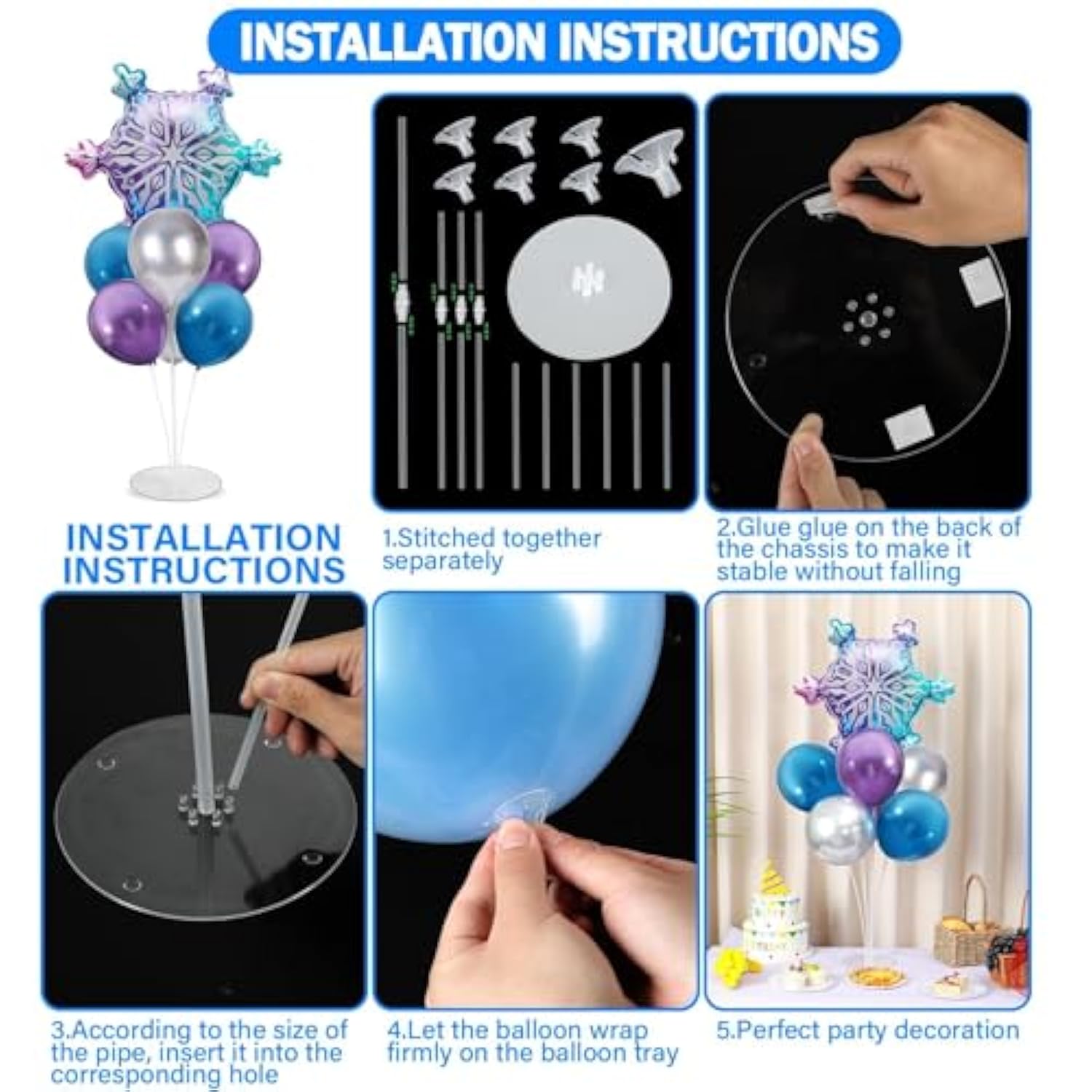 INSTALLATION INSTRUCTIONS

INSTALLATION INSTRUCTIONS

1.Stitched together separately

2.Glue glue on the back of the chassis to make it stable without falling

3.According to the size of the pipe, insert it into the corresponding hole

4.Let the balloon wrap firmly on the balloon tray

5.Perfect party decoration