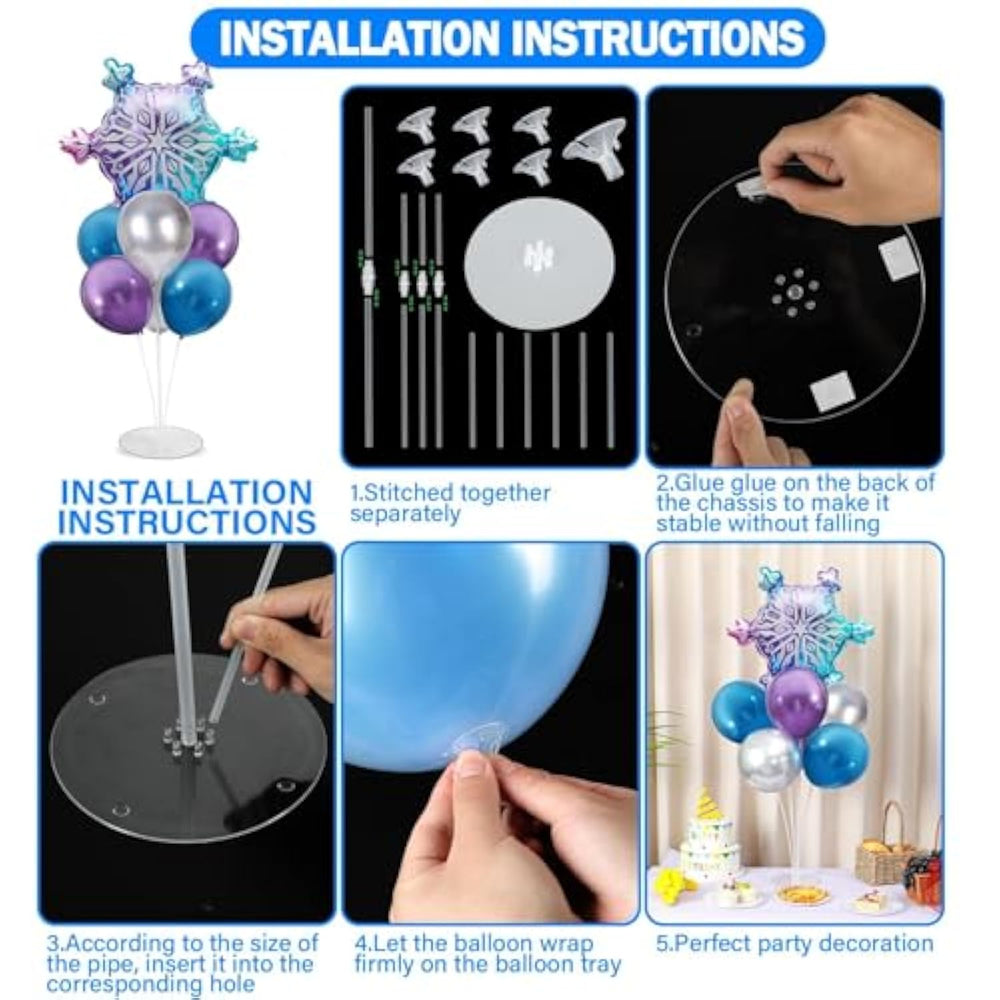 INSTALLATION INSTRUCTIONS

INSTALLATION INSTRUCTIONS

1.Stitched together separately

2.Glue glue on the back of the chassis to make it stable without falling

3.According to the size of the pipe, insert it into the corresponding hole

4.Let the balloon wrap firmly on the balloon tray

5.Perfect party decoration