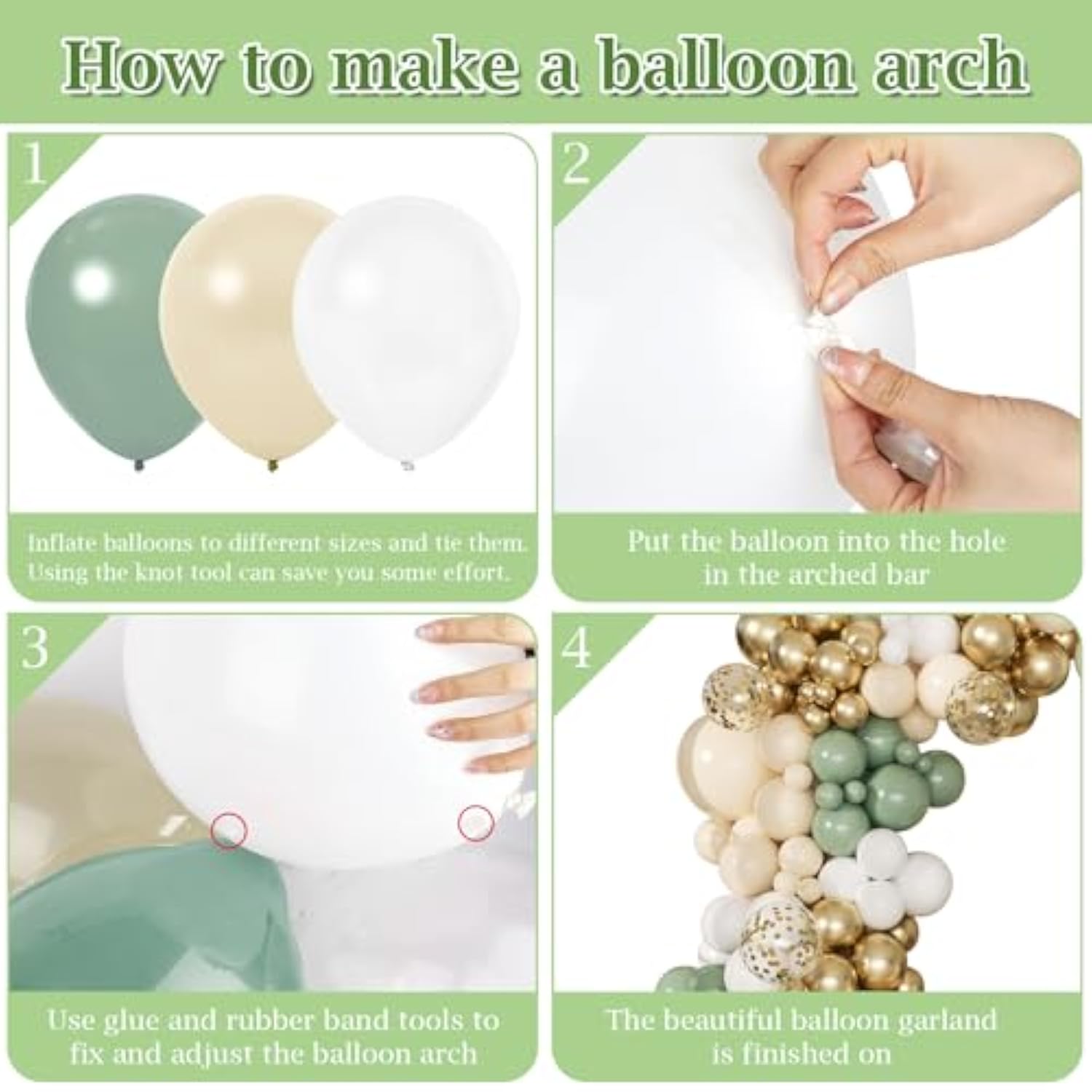 How to make a balloon arch

1

Inflate balloons to different sizes and tie them. Using the knot tool can save you some effort.

2

Put the balloon into the hole in the arched bar

3

Use glue and rubber band tools to fix and adjust the balloon arch

4

The beautiful balloon garland is finished on