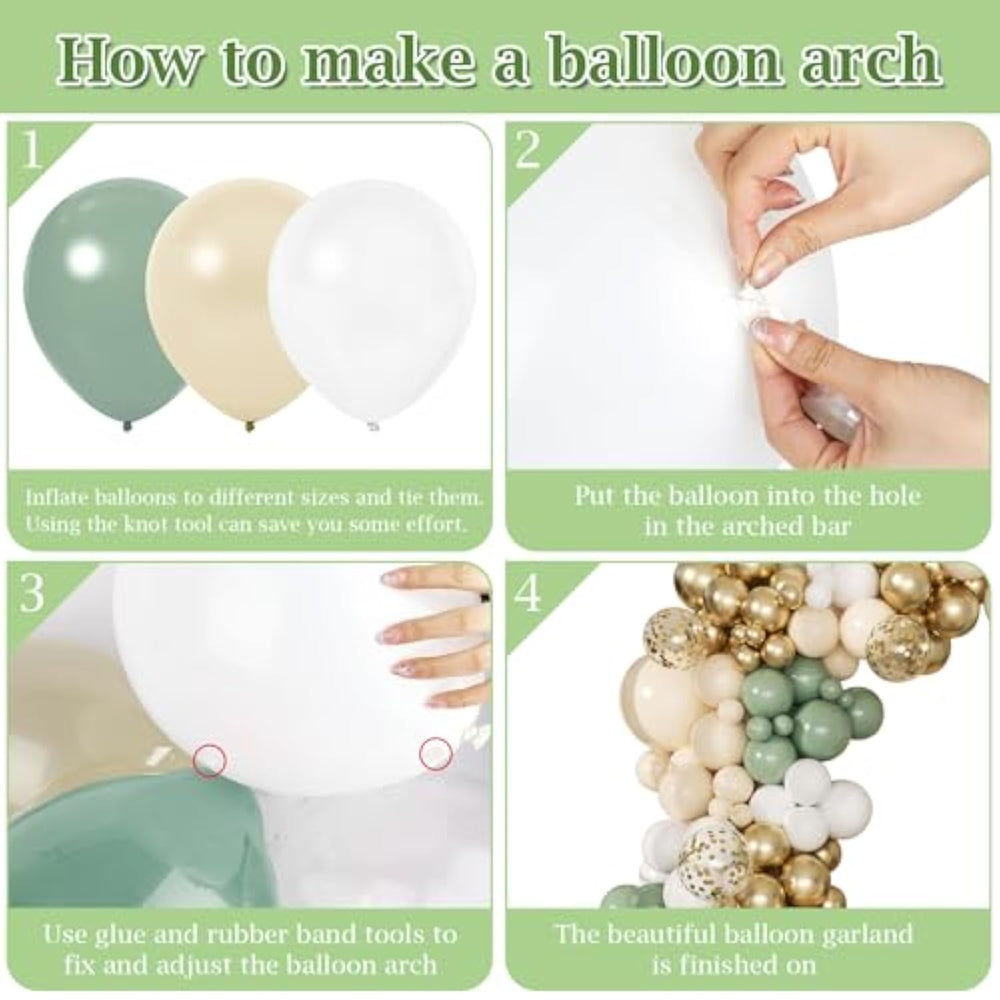 How to make a balloon arch

1

Inflate balloons to different sizes and tie them. Using the knot tool can save you some effort.

2

Put the balloon into the hole in the arched bar

3

Use glue and rubber band tools to fix and adjust the balloon arch

4

The beautiful balloon garland is finished on