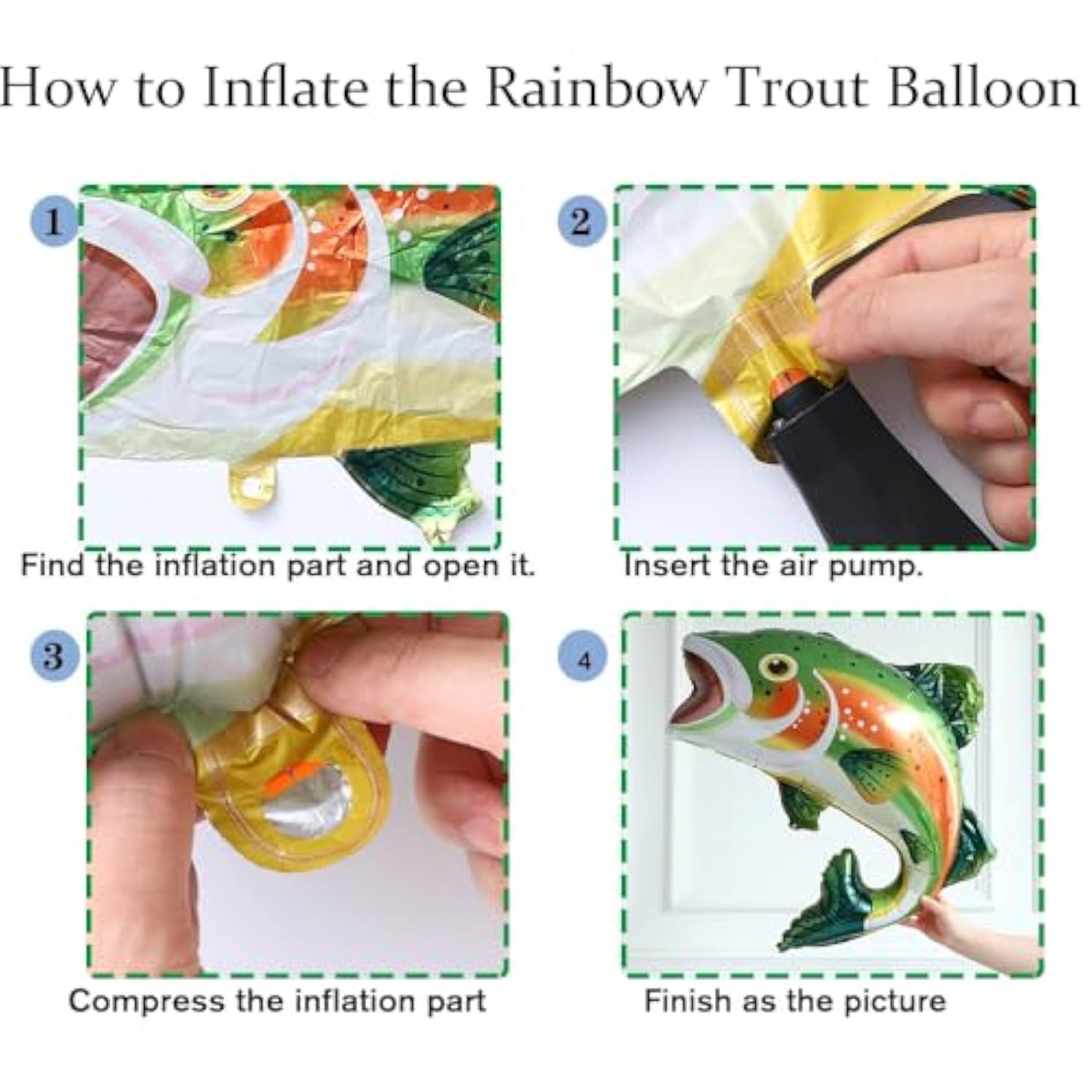 How to Inflate the Rainbow Trout Balloon

1

Find the inflation part and open it.

2

Insert the air pump.

3

Compress the inflation part

4

Finish as the picture