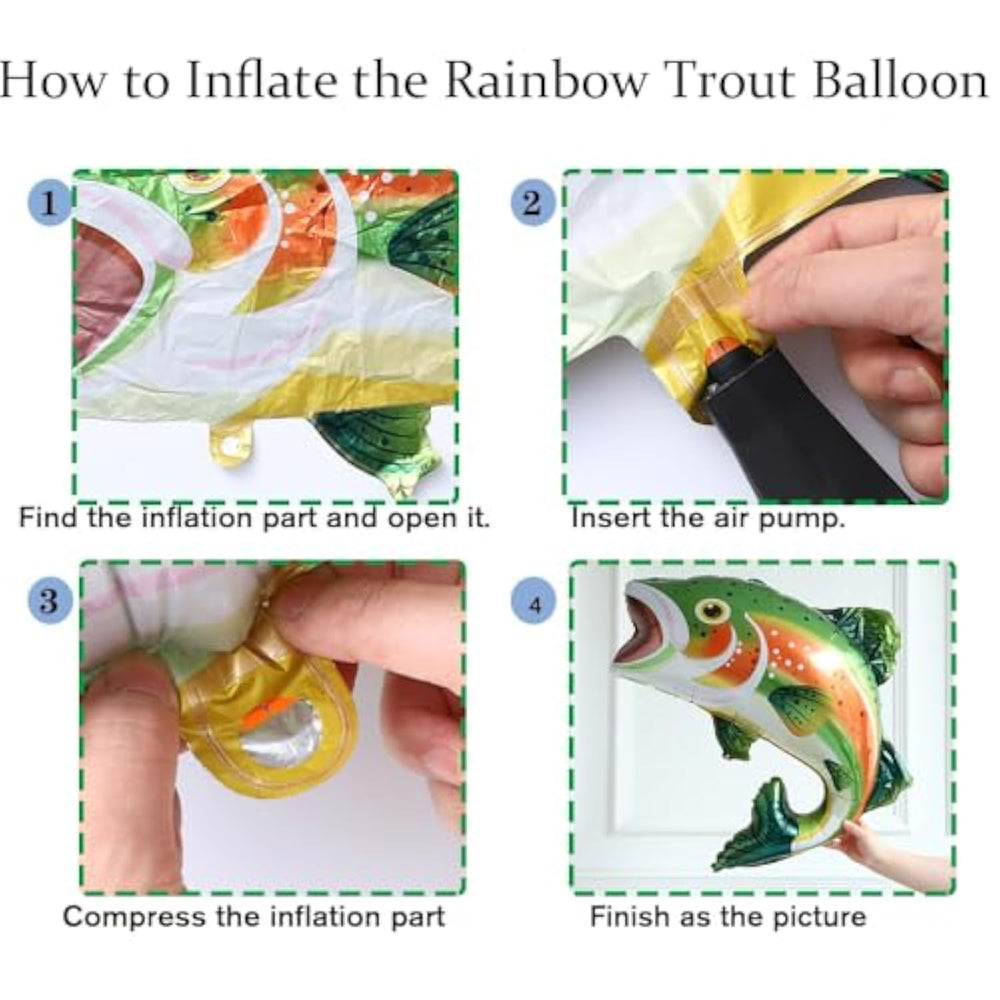 How to Inflate the Rainbow Trout Balloon

1
Find the inflation part and open it.

2
Insert the air pump.

3
Compress the inflation part

4
Finish as the picture