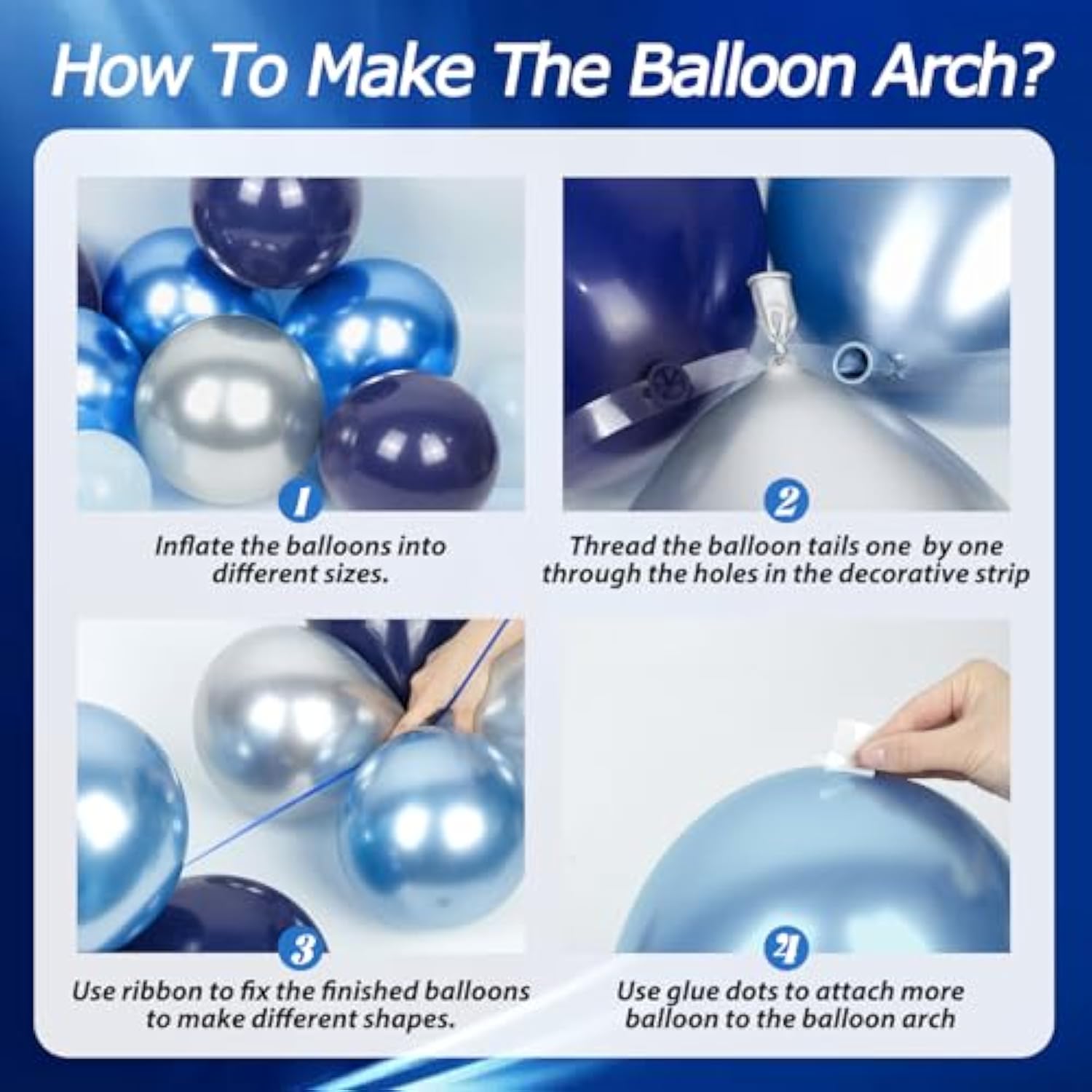 How To Make The Balloon Arch?

1

Inflate the balloons into different sizes.

2

Thread the balloon tails one by one through the holes in the decorative strip

3

Use ribbon to fix the finished balloons to make different shapes.

4

Use glue dots to attach more balloon to the balloon arch