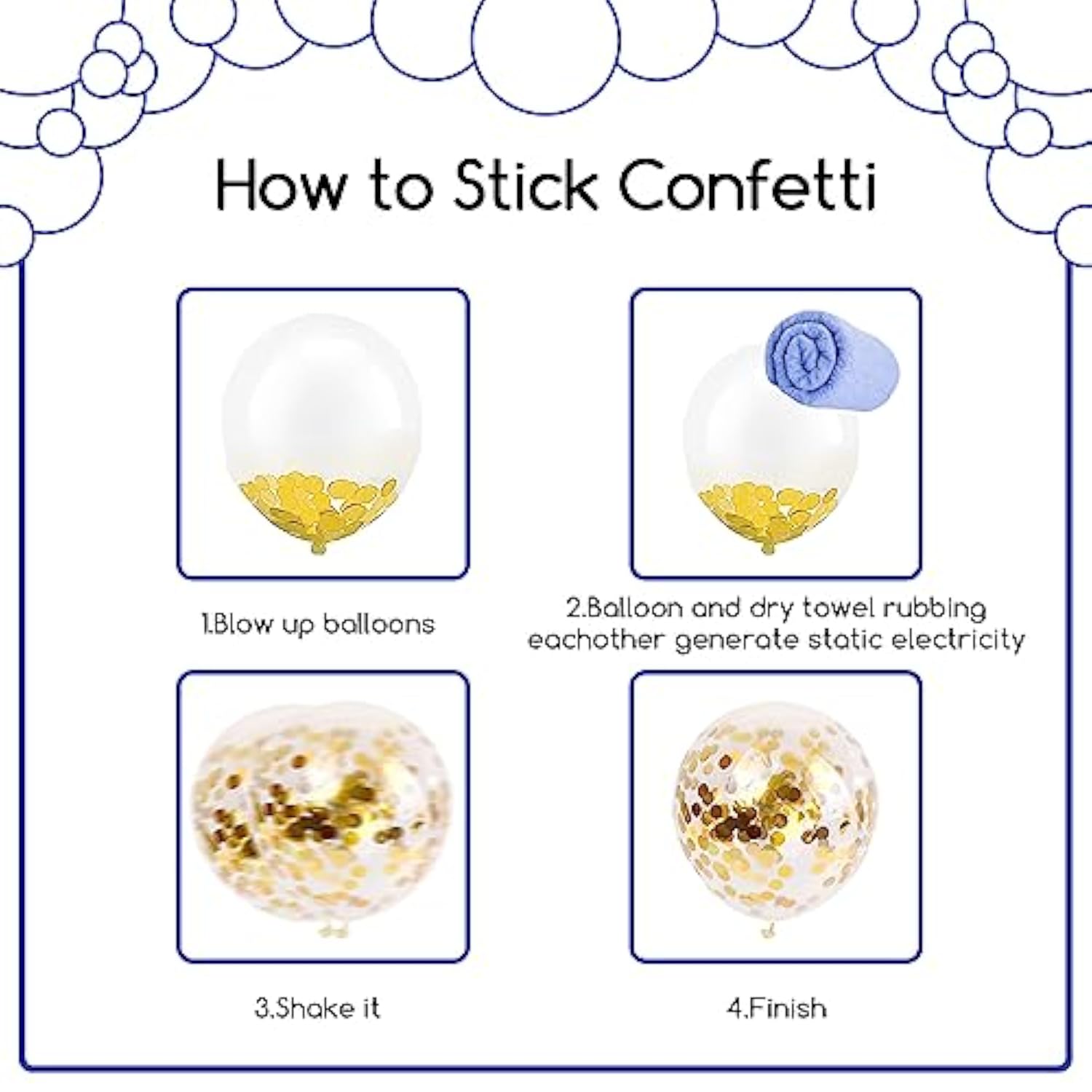 How to Stick Confetti

1.Blow up balloons

2.Balloon and dry towel rubbing eachother generate static electricity

3.Shake it

4.Finish