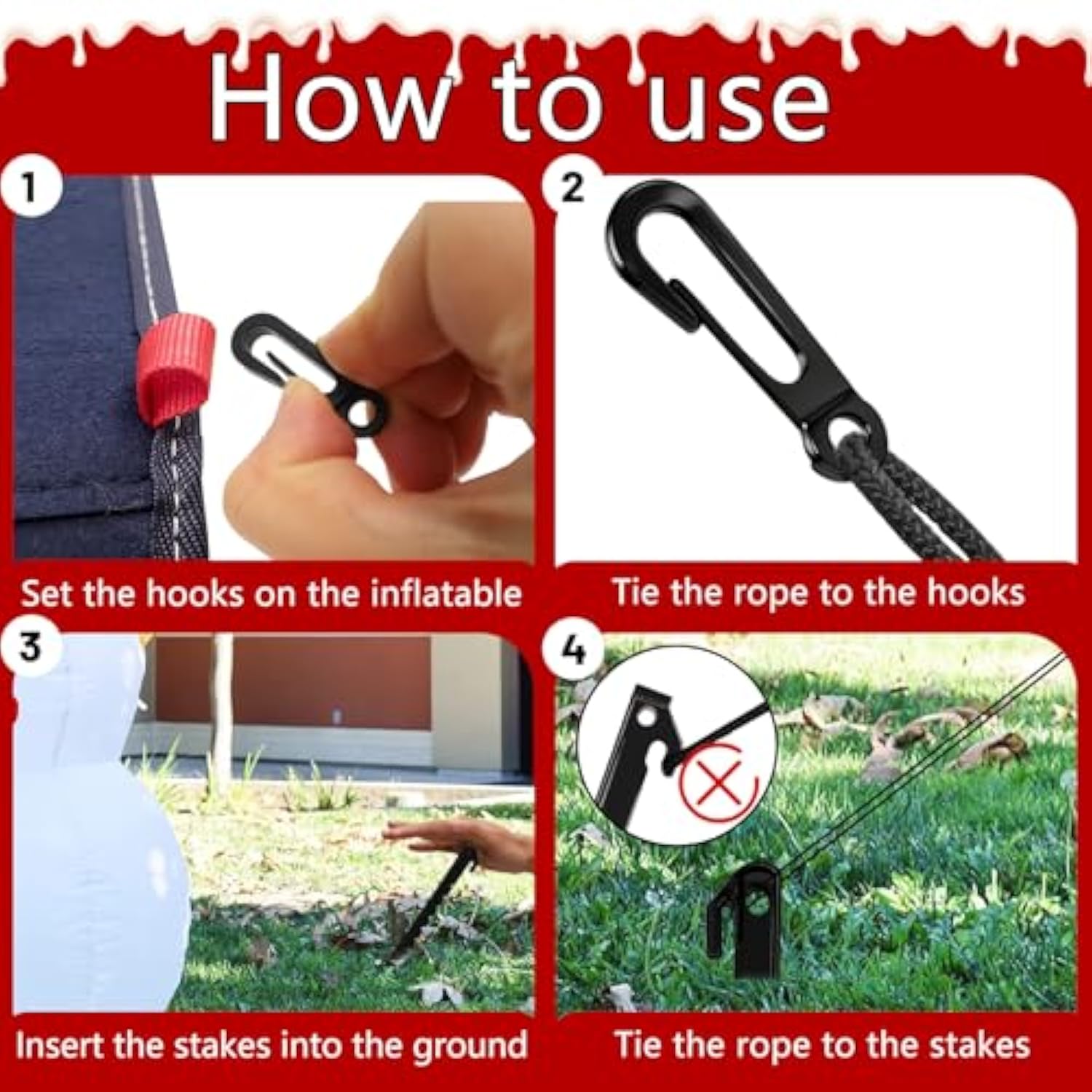 How to use

1

Set the hooks on the inflatable

2

Tie the rope to the hooks

3

Insert the stakes into the ground

4

Tie the rope to the stakes