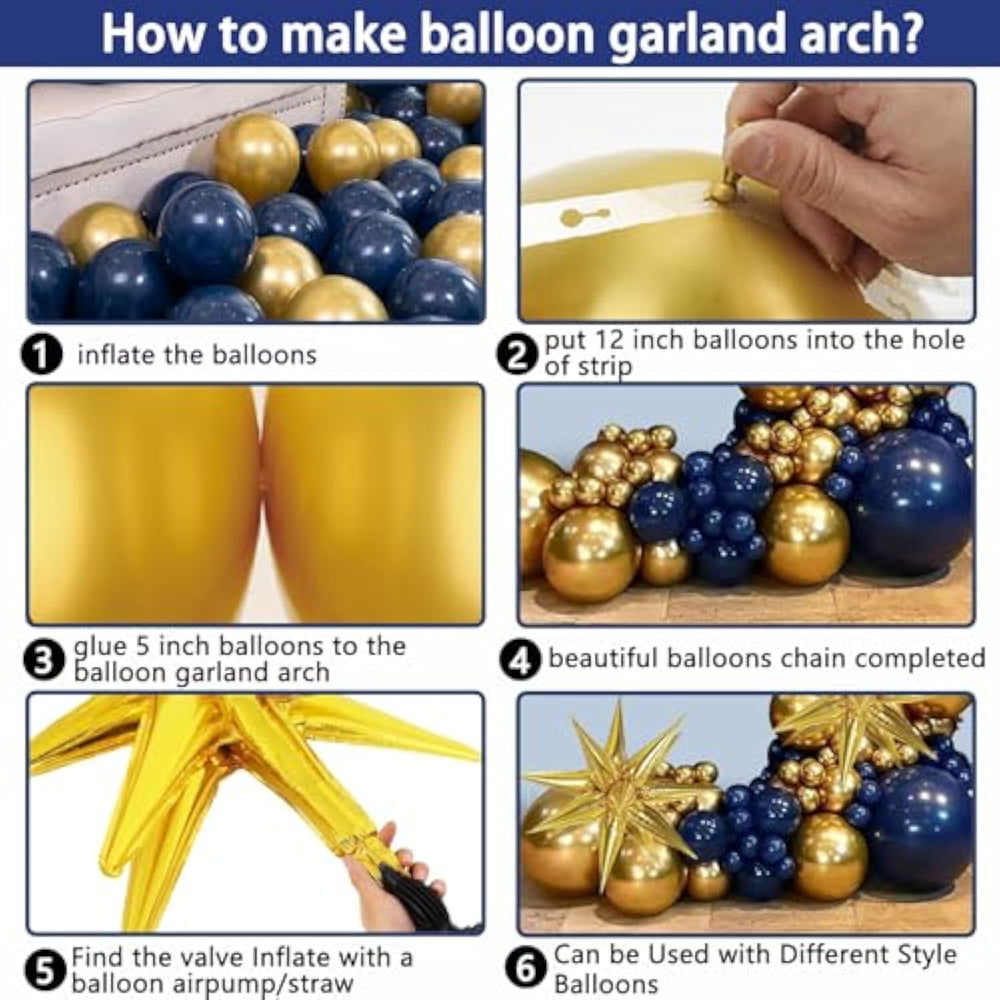 How to make balloon garland arch?

1 inflate the balloons

2 put 12 inch balloons into the hole of strip

3 glue 5 inch balloons to the balloon garland arch

4 beautiful balloons chain completed

5 Find the valve Inflate with a balloon airpump/straw

6 Can be Used with Different Style Balloons