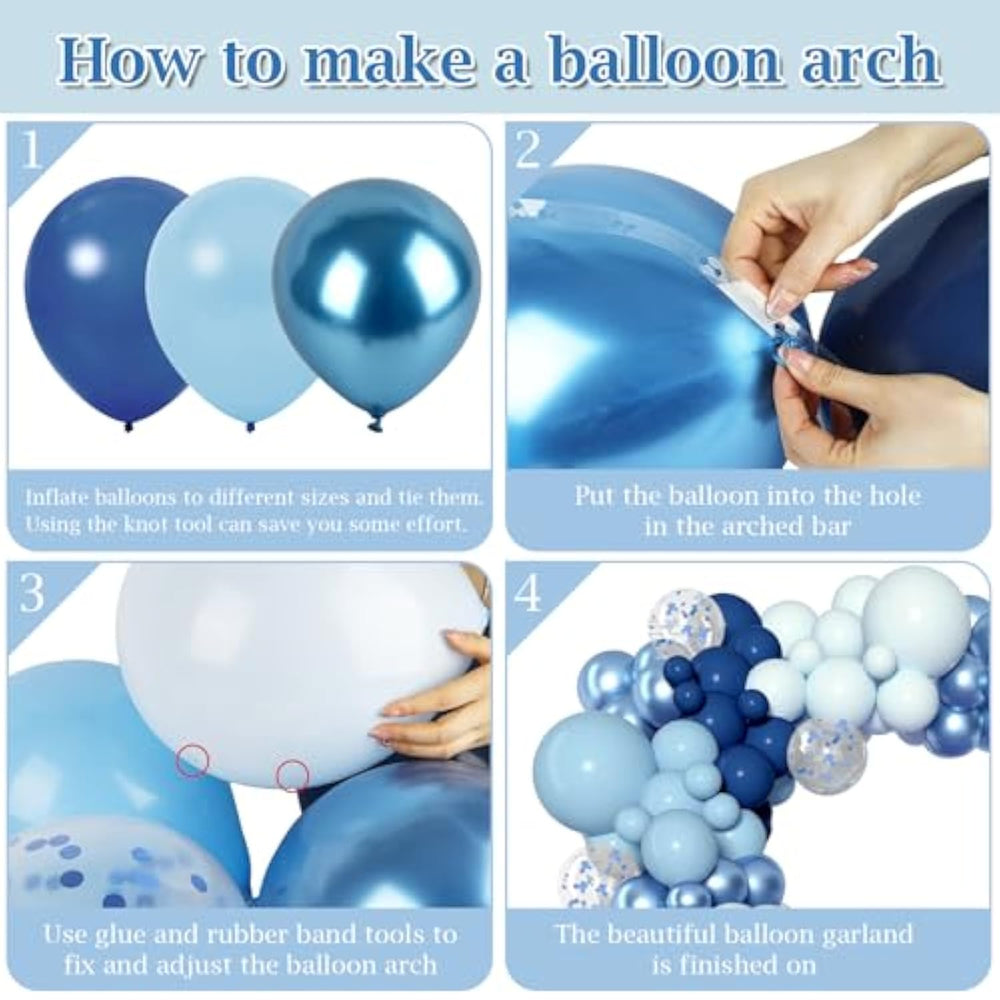 How to make a balloon arch

1

Inflate balloons to different sizes and tie them. Using the knot tool can save you some effort.

2

Put the balloon into the hole in the arched bar

3

Use glue and rubber band tools to fix and adjust the balloon arch

4

The beautiful balloon garland is finished on