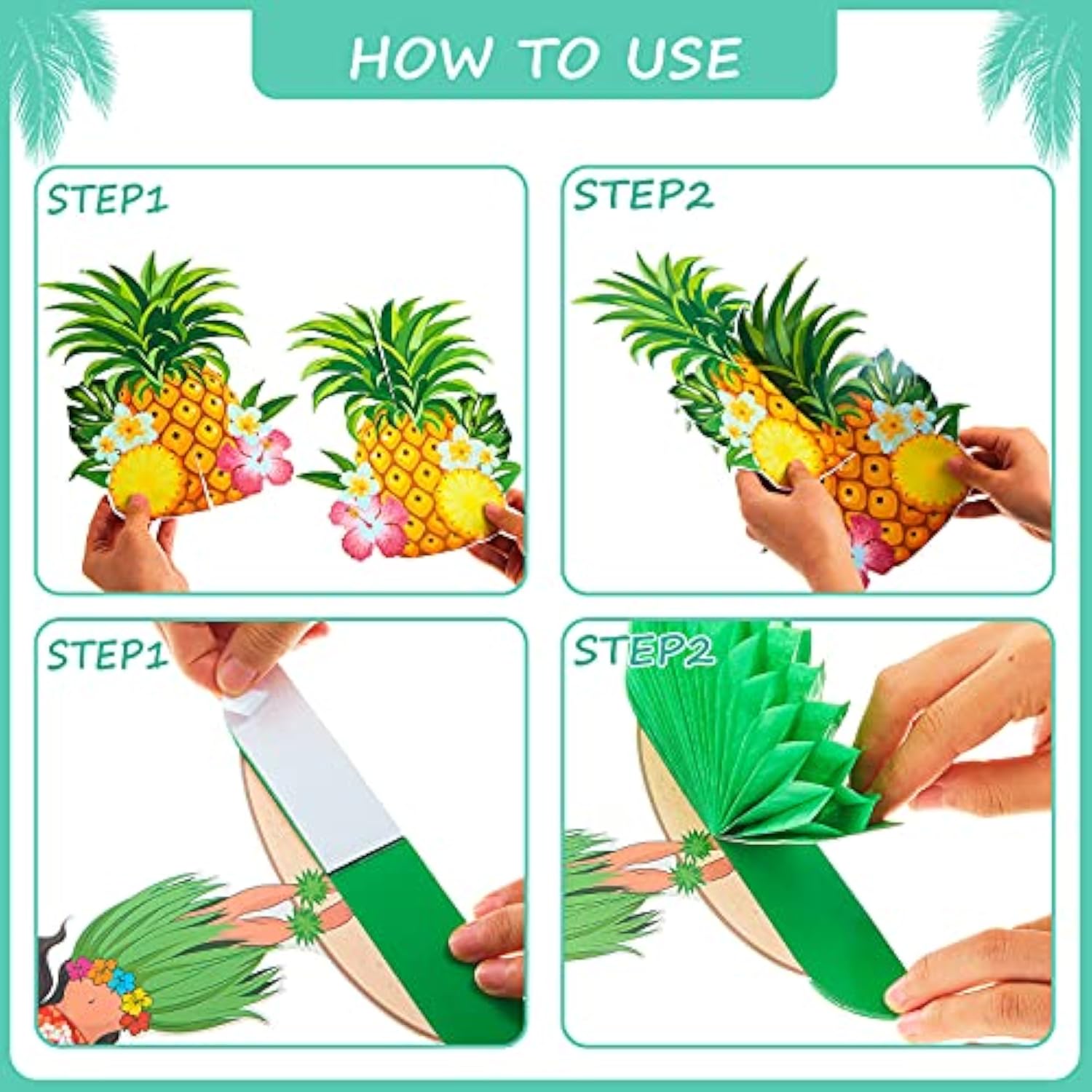 HOW TO USE

STEP1

STEP2

STEP1

STEP2