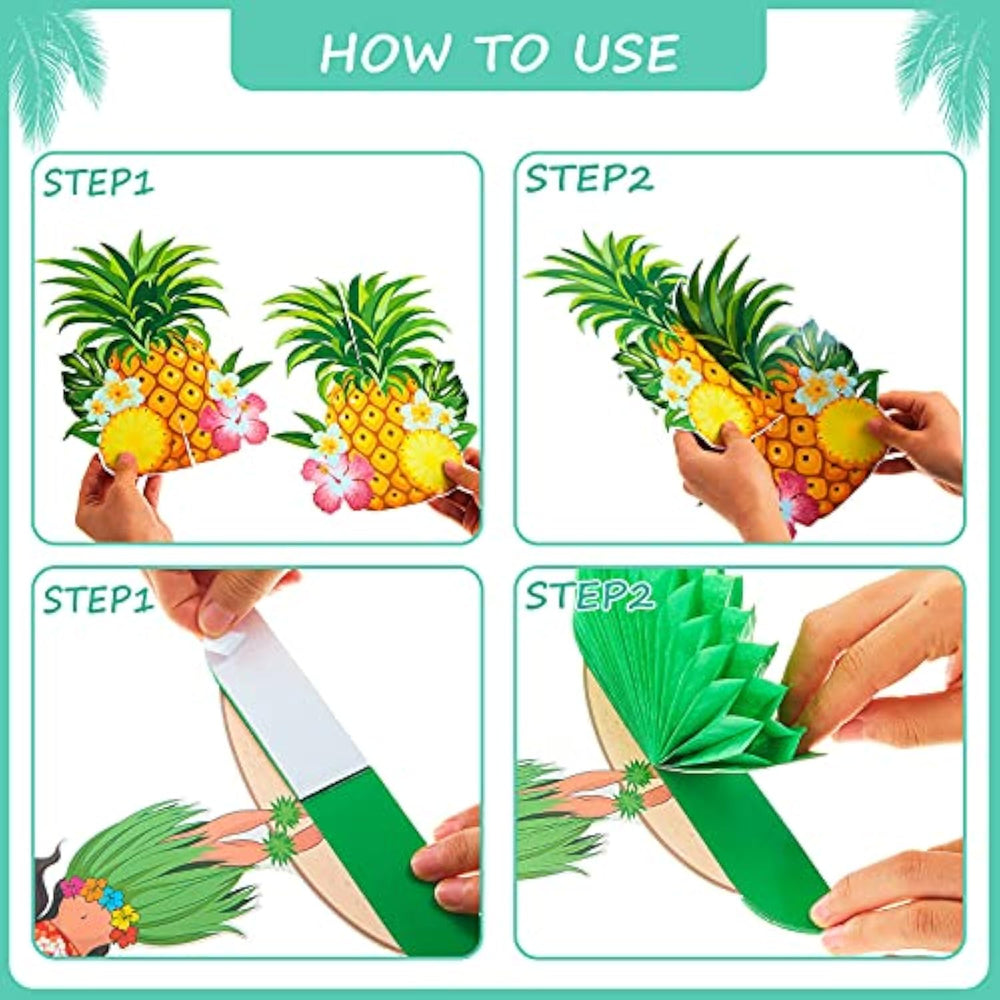 HOW TO USE

STEP1

STEP2

STEP1

STEP2