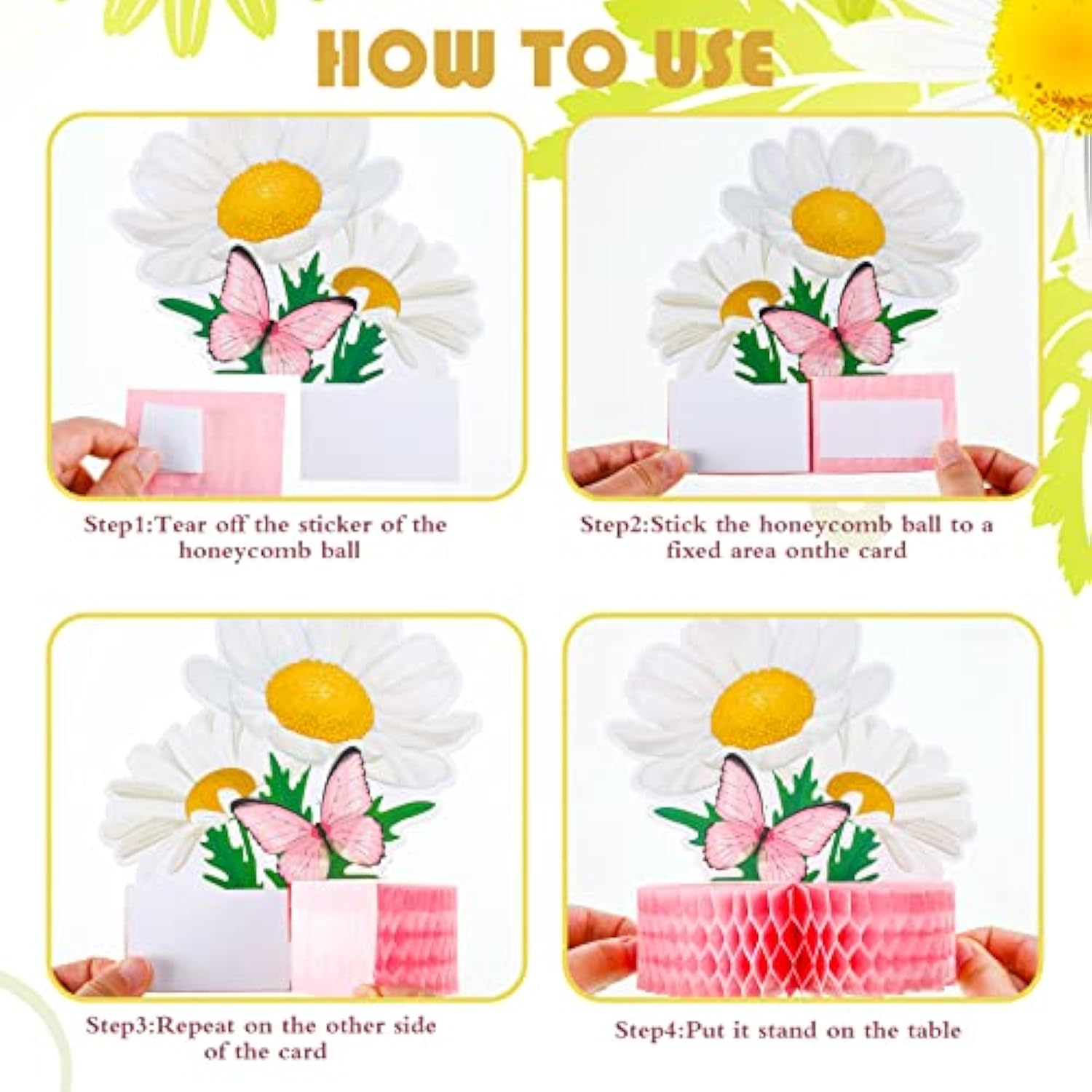 HOW TO USE

Step1:Tear off the sticker of the honeycomb ball

Step2:Stick the honeycomb ball to a fixed area onthe card

Step3:Repeat on the other side of the card

Step4:Put it stand on the table