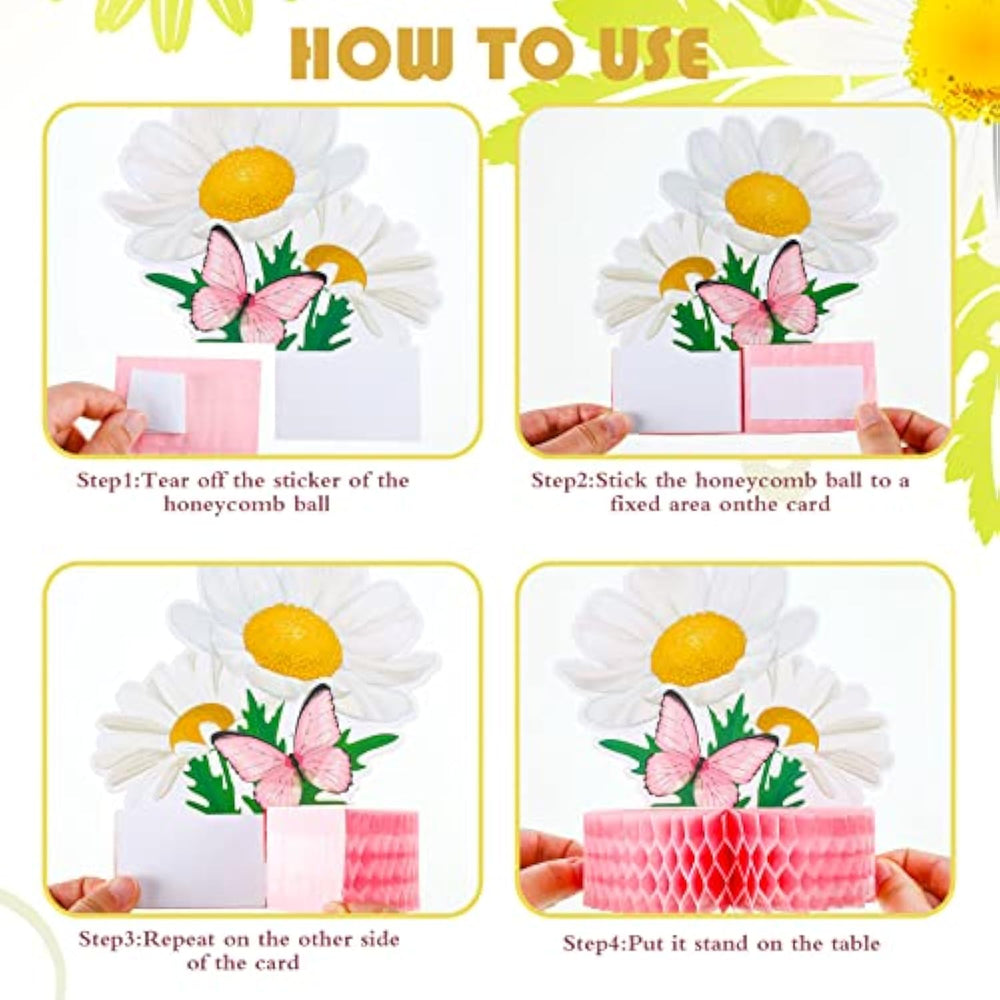 HOW TO USE

Step1:Tear off the sticker of the honeycomb ball

Step2:Stick the honeycomb ball to a fixed area onthe card

Step3:Repeat on the other side of the card

Step4:Put it stand on the table