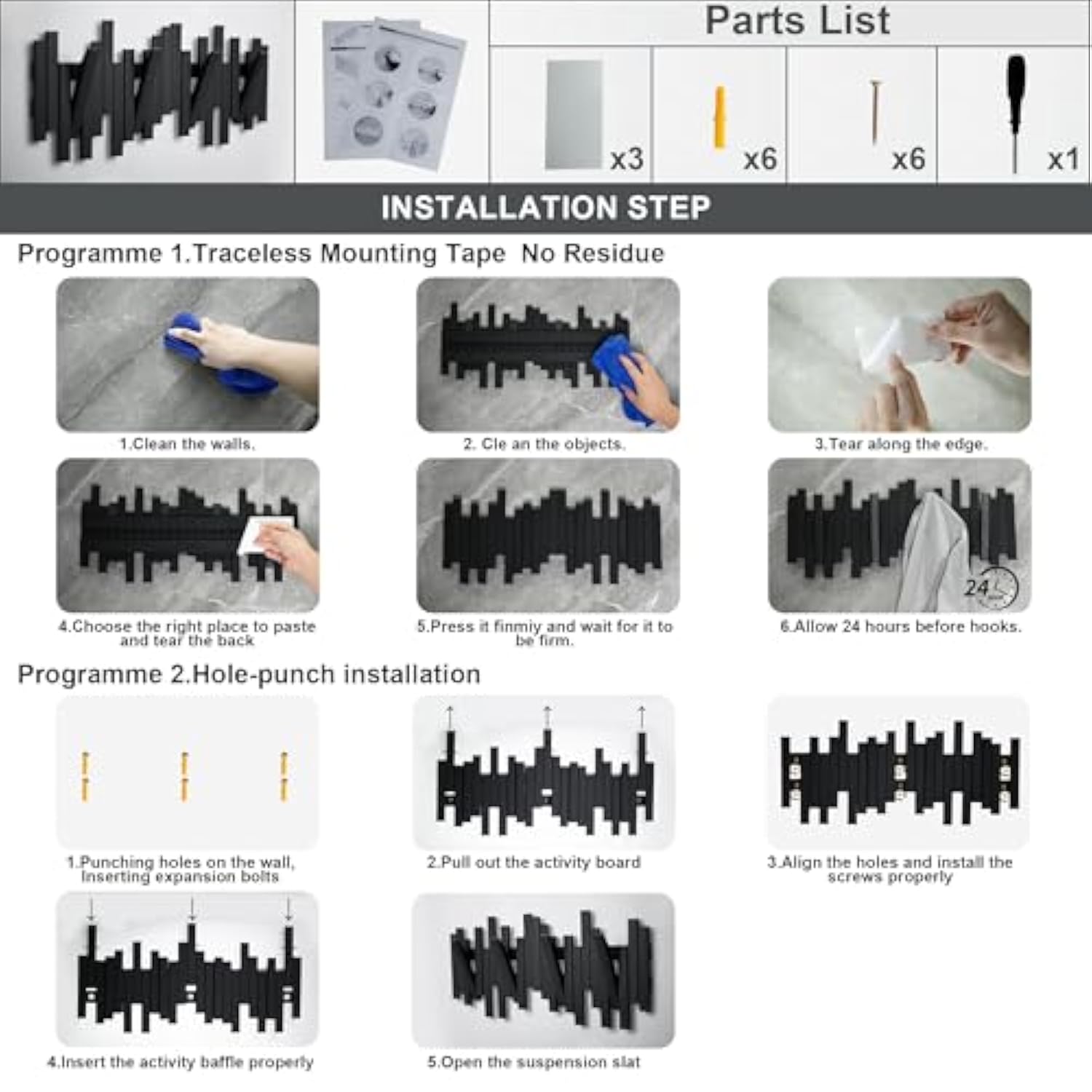 Parts List

x3

x6

x6

x1

INSTALLATION STEP

Programme 1.Traceless Mounting Tape No Residue

1.Clean the walls.

2. Cle an the objects.

3.Tear along the edge.

4.Choose the right place to paste and tear the back

5.Press it finmiy and wait for it to be firm.

24

6.Allow 24 hours before hooks.

Programme 2.Hole-punch installation

1.Punching holes on the wall, Inserting expansion bolts

2.Pull out the activity board

3.Align the holes and install the screws properly

4.Insert the activity baffle properly

5.Open the suspension slat