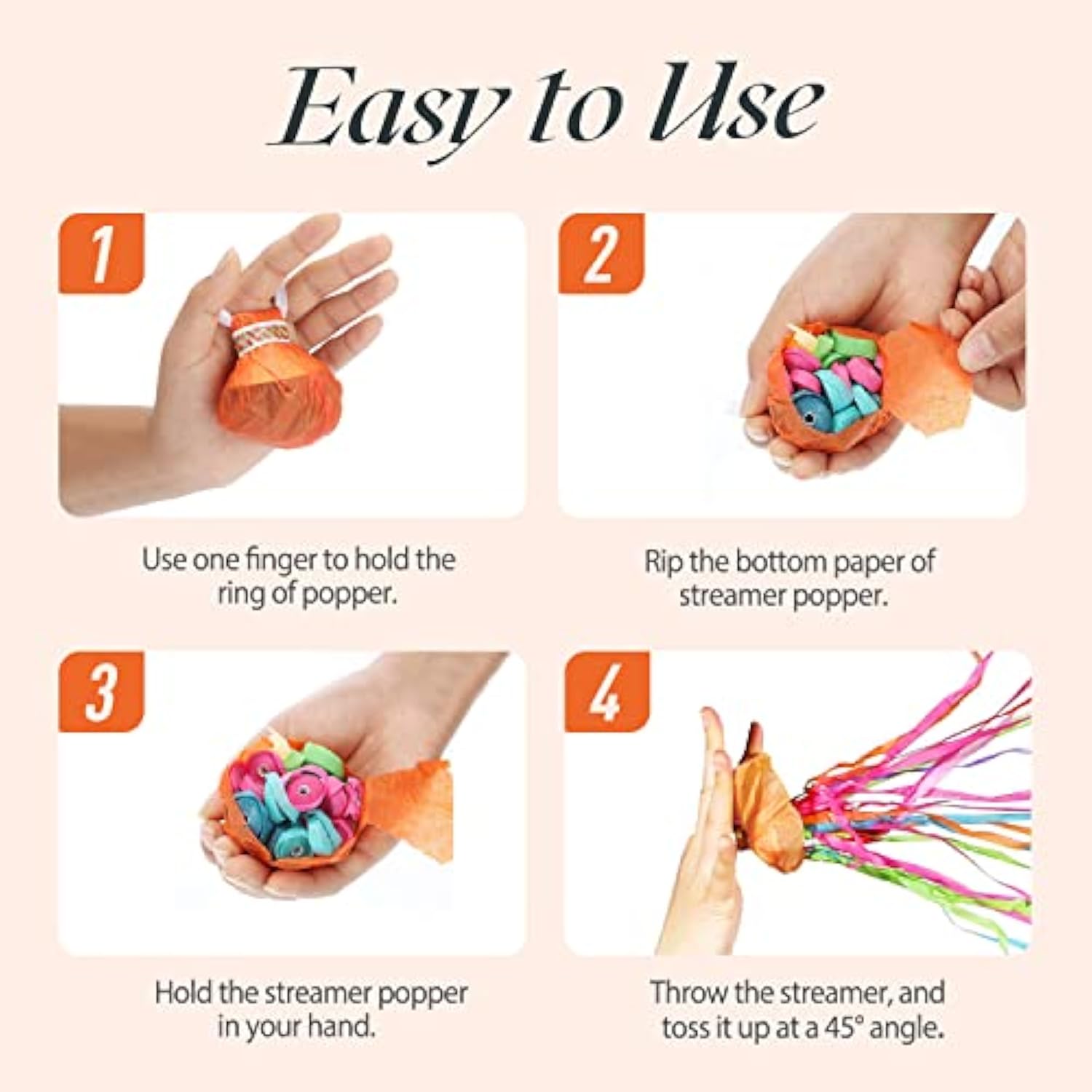 Easy to Use

1

Use one finger to hold the ring of popper.

2

Rip the bottom paper of streamer popper.

3

Hold the streamer popper in your hand.

4

Throw the streamer, and toss it up at a 45° angle.