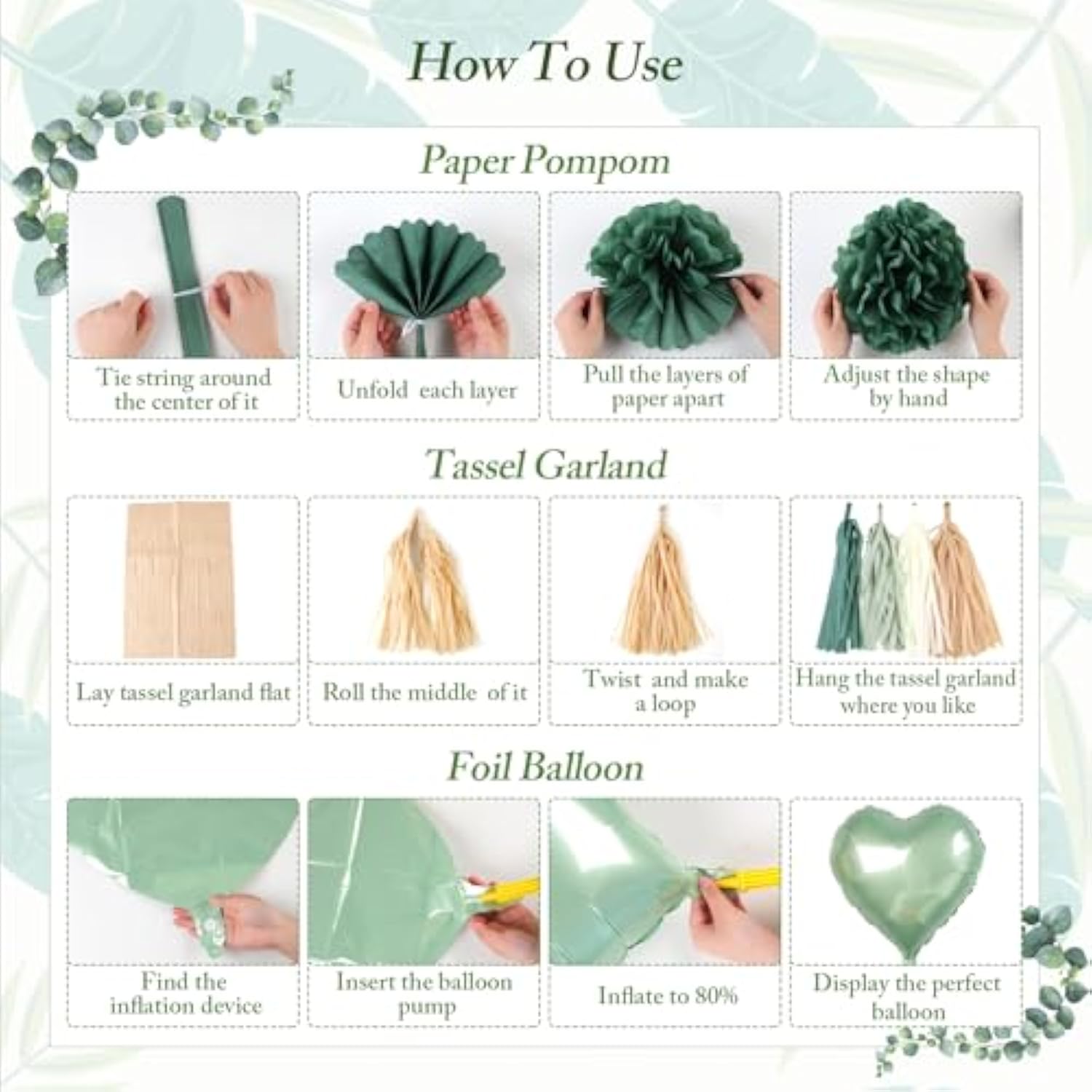 How To Use

Paper Pompom

Tie string around the center of it

Unfold each layer

Pull the layers of paper apart

Adjust the shape by hand

Tassel Garland

Lay tassel garland flat

Roll the middle of it

Twist and make a loop

Hang the tassel garland where you like

Foil Balloon

Find the inflation device

Insert the balloon pump

Inflate to 80%

Display the perfect balloon