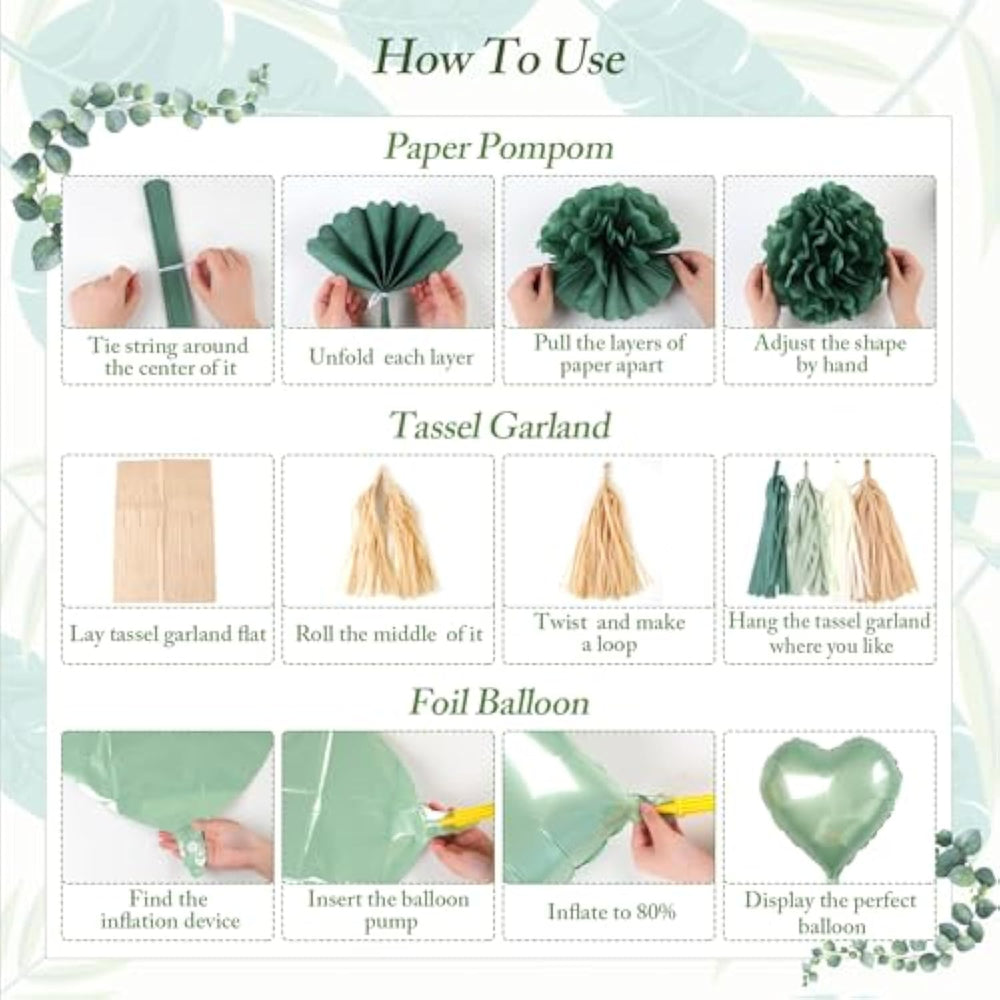 How To Use

Paper Pompom

Tie string around the center of it

Unfold each layer

Pull the layers of paper apart

Adjust the shape by hand

Tassel Garland

Lay tassel garland flat

Roll the middle of it

Twist and make a loop

Hang the tassel garland where you like

Foil Balloon

Find the inflation device

Insert the balloon pump

Inflate to 80%

Display the perfect balloon