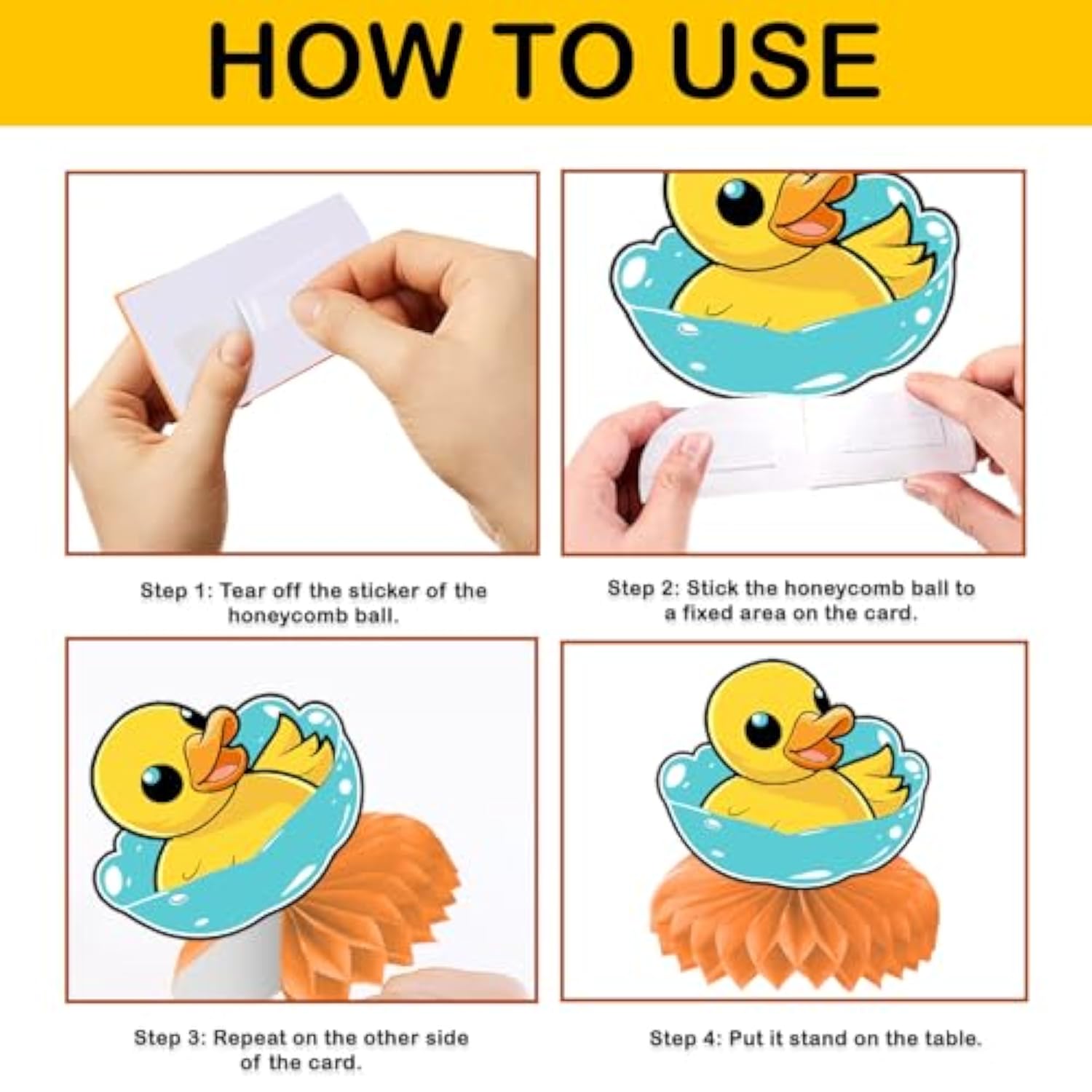 HOW TO USE

Step 1: Tear off the sticker of the honeycomb ball.

Step 2: Stick the honeycomb ball to a fixed area on the card.

Step 3: Repeat on the other side of the card.

Step 4: Put it stand on the table.