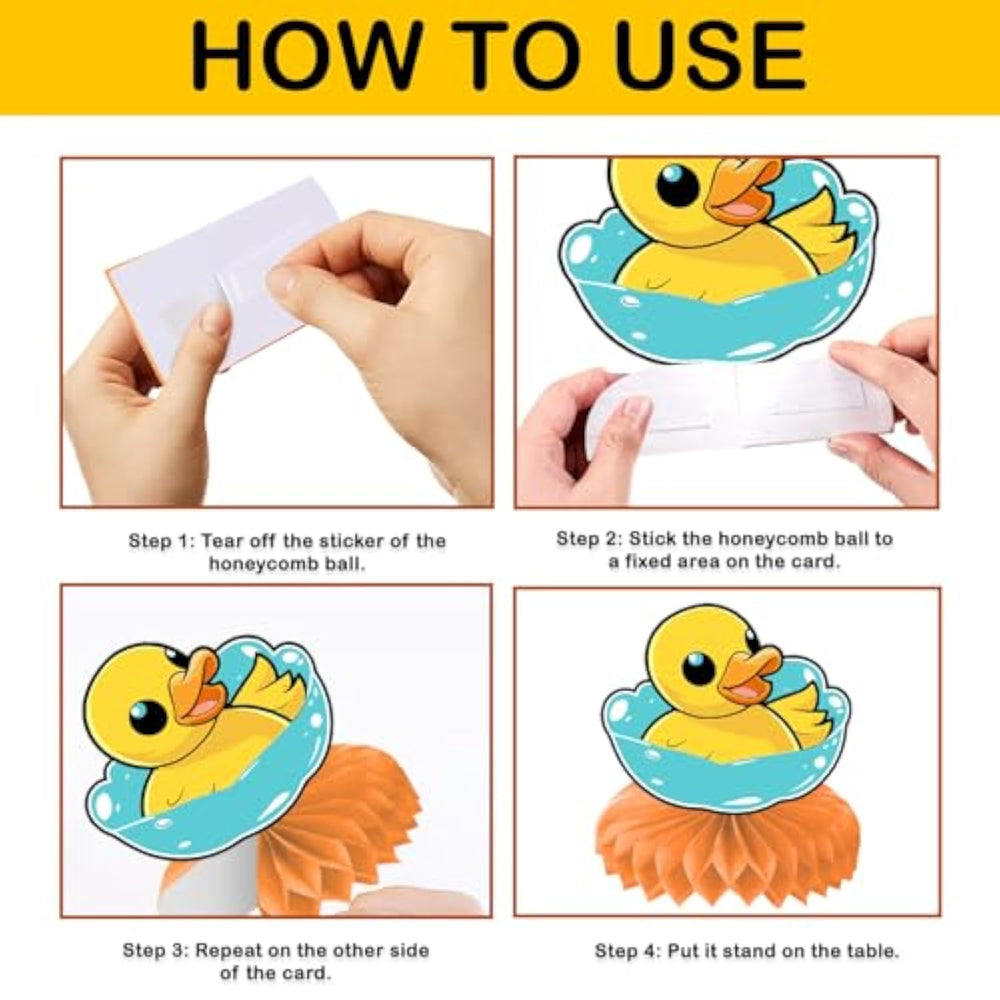 HOW TO USE

Step 1: Tear off the sticker of the honeycomb ball.

Step 2: Stick the honeycomb ball to a fixed area on the card.

Step 3: Repeat on the other side of the card.

Step 4: Put it stand on the table.