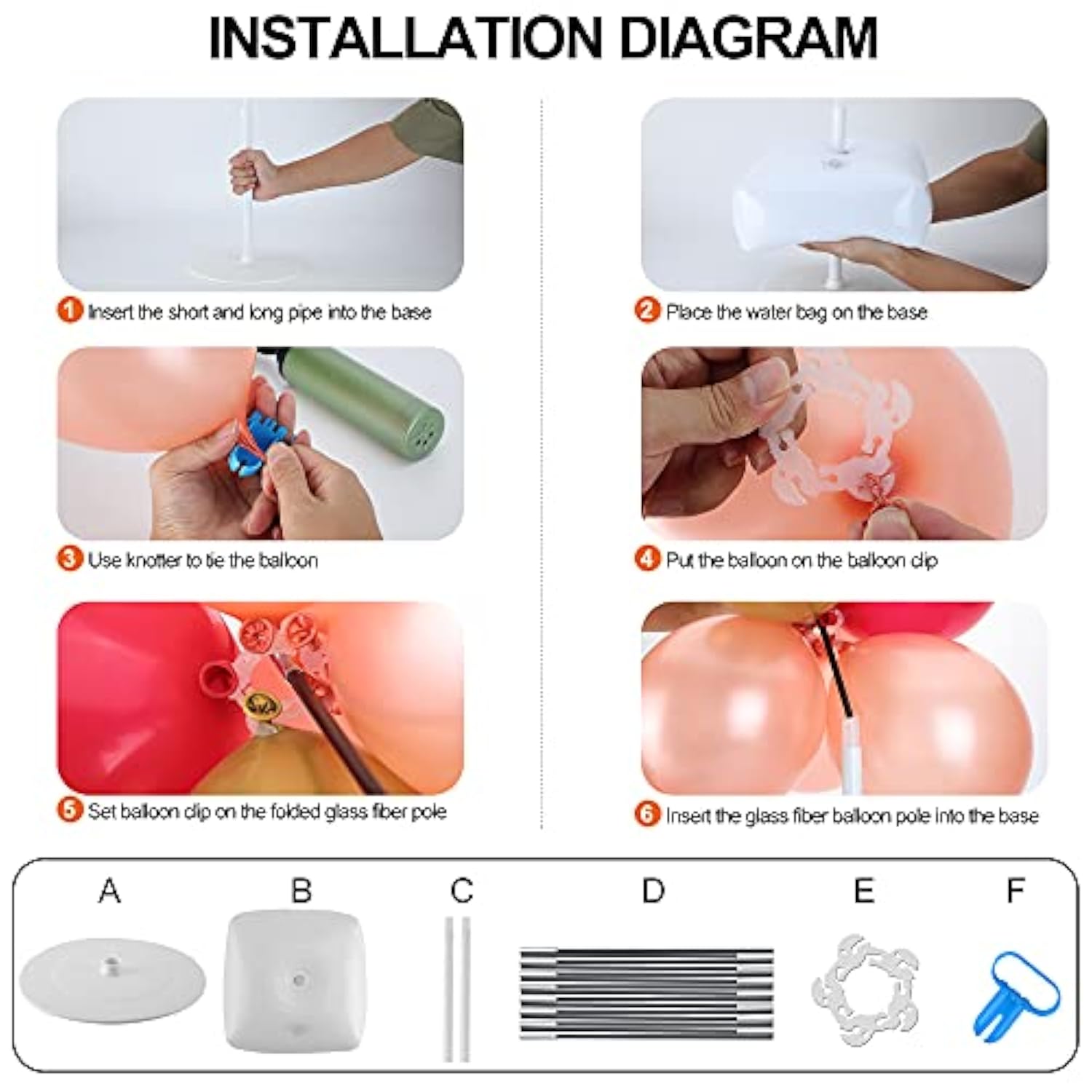 INSTALLATION DIAGRAM

1 Insert the short and long pipe into the base

2 Place the water bag on the base

3 Use knotter to tie the balloon

4 Put the balloon on the balloon clip

5 Set balloon clip on the folded glass fiber pole

6 Insert the glass fiber balloon pole into the base

A B C D E F